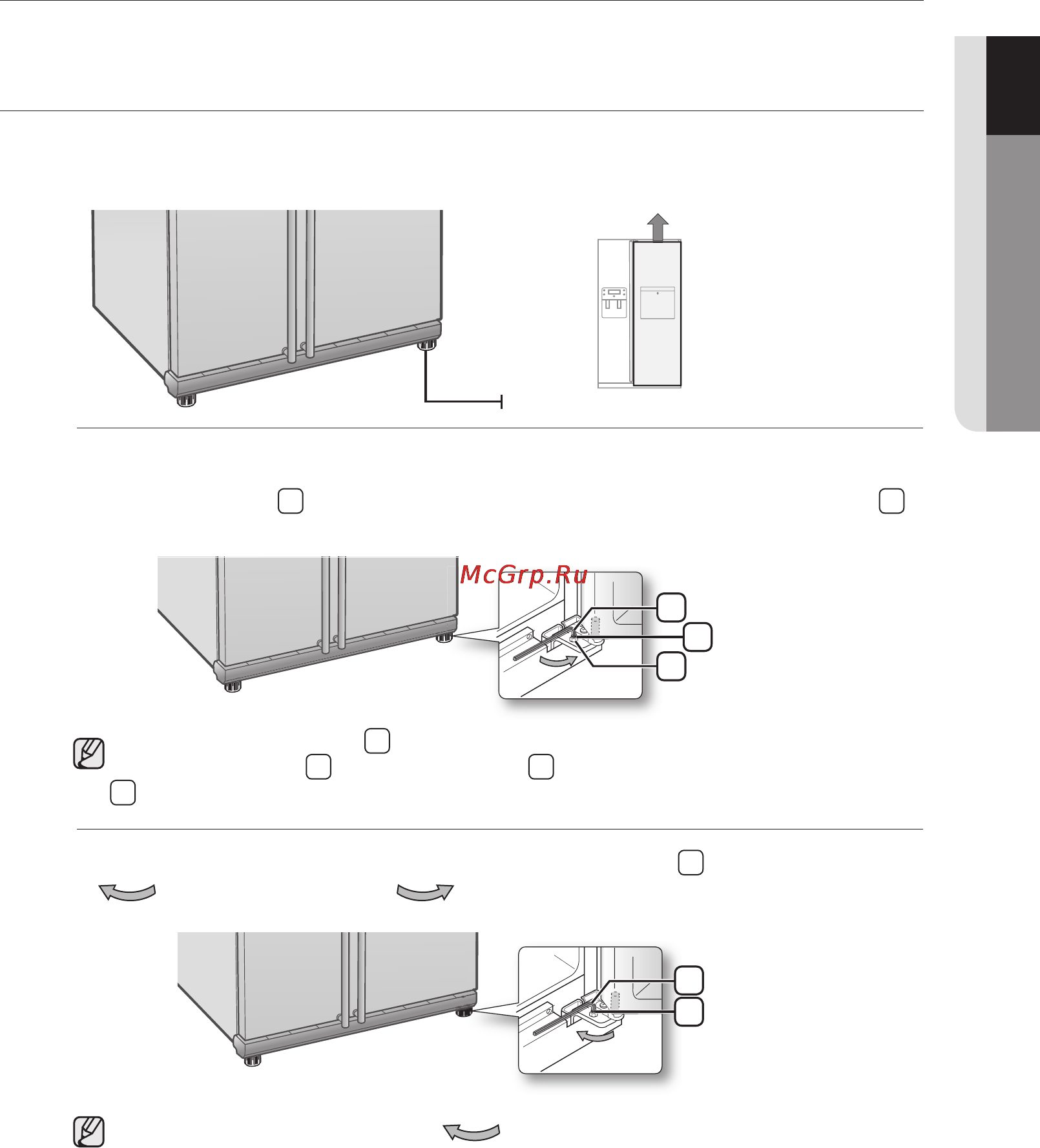 McGrp.Ru