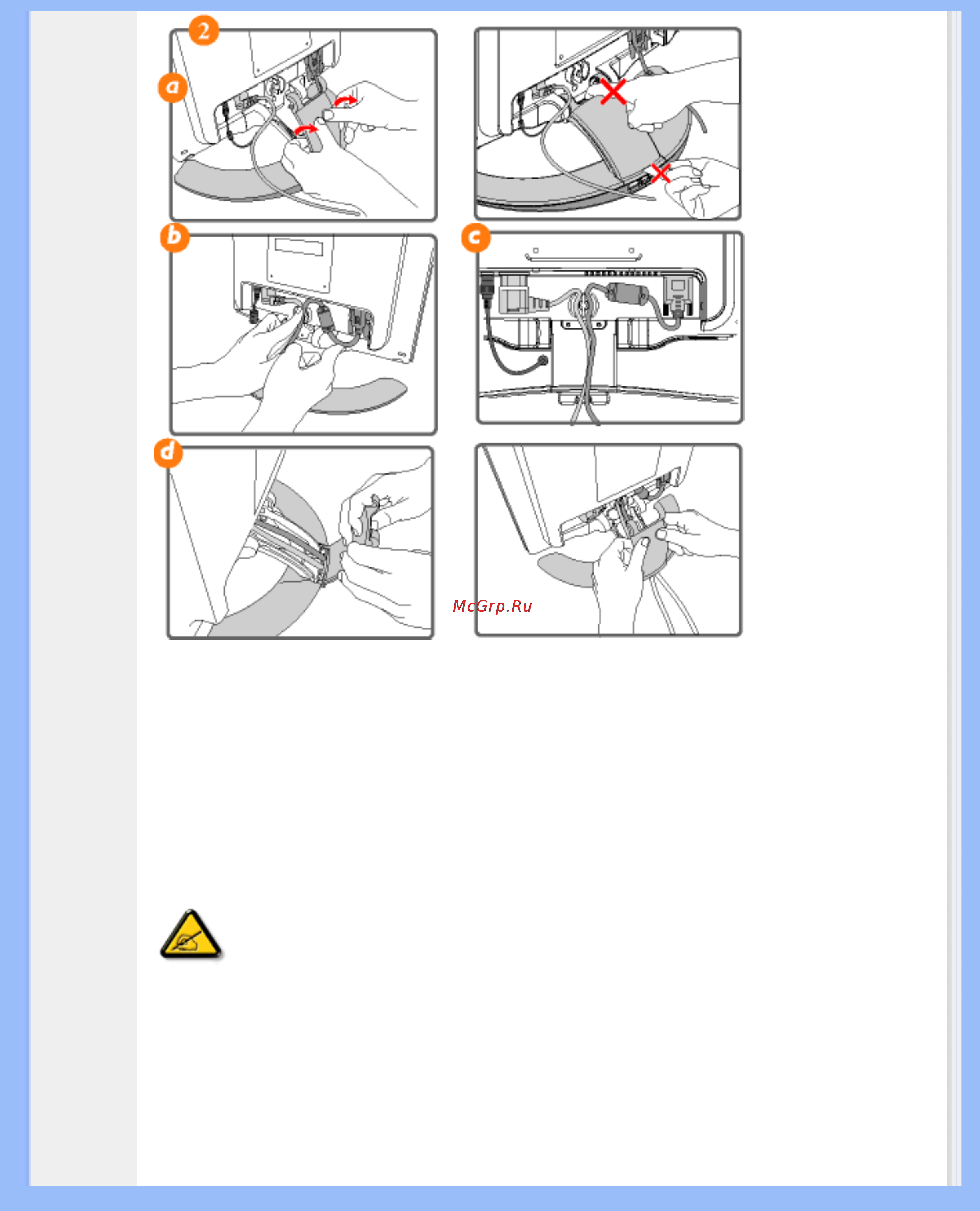 2

a

b

c

d

McGrp.Ru