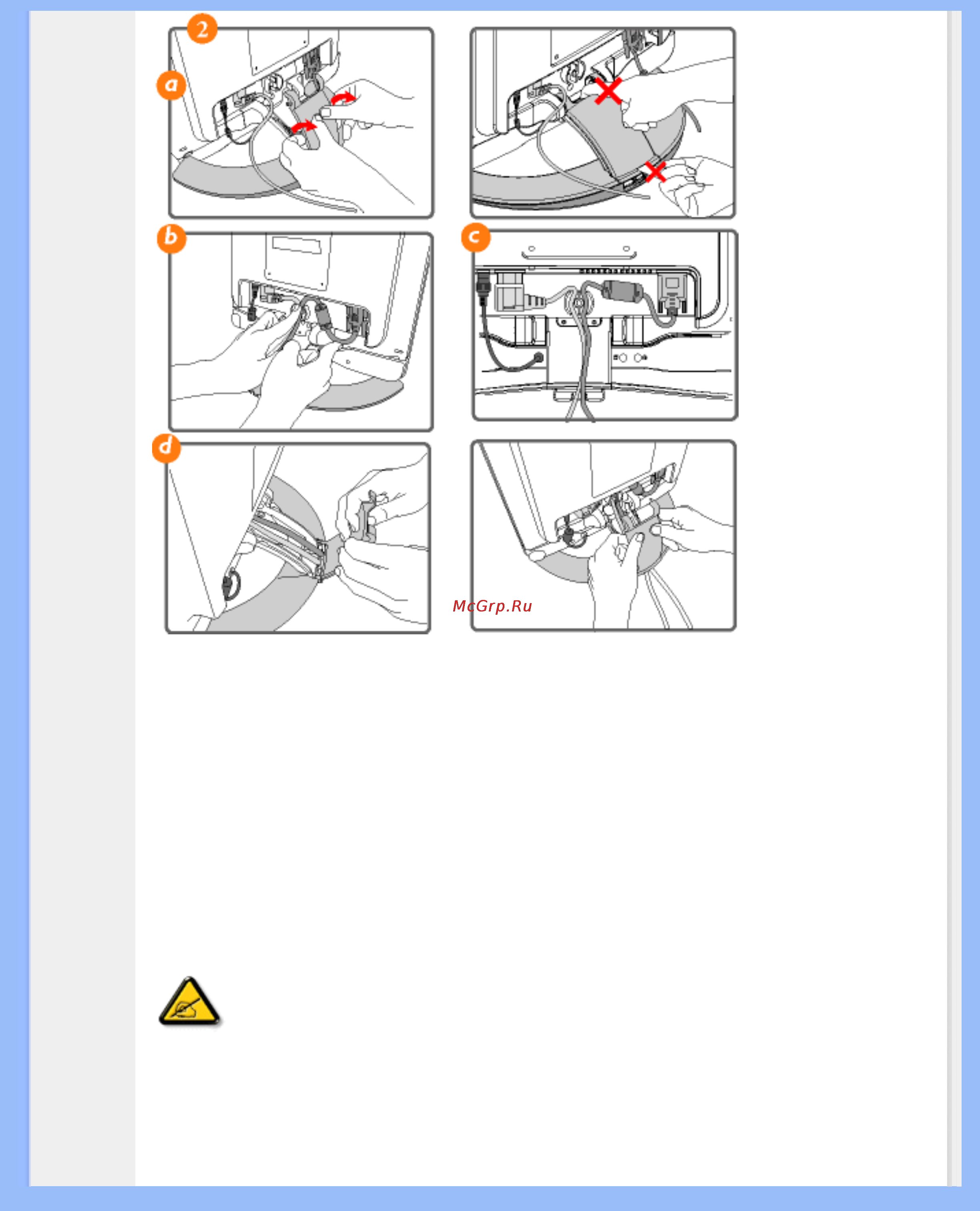 2

a

b

c

d

McGrp.Ru