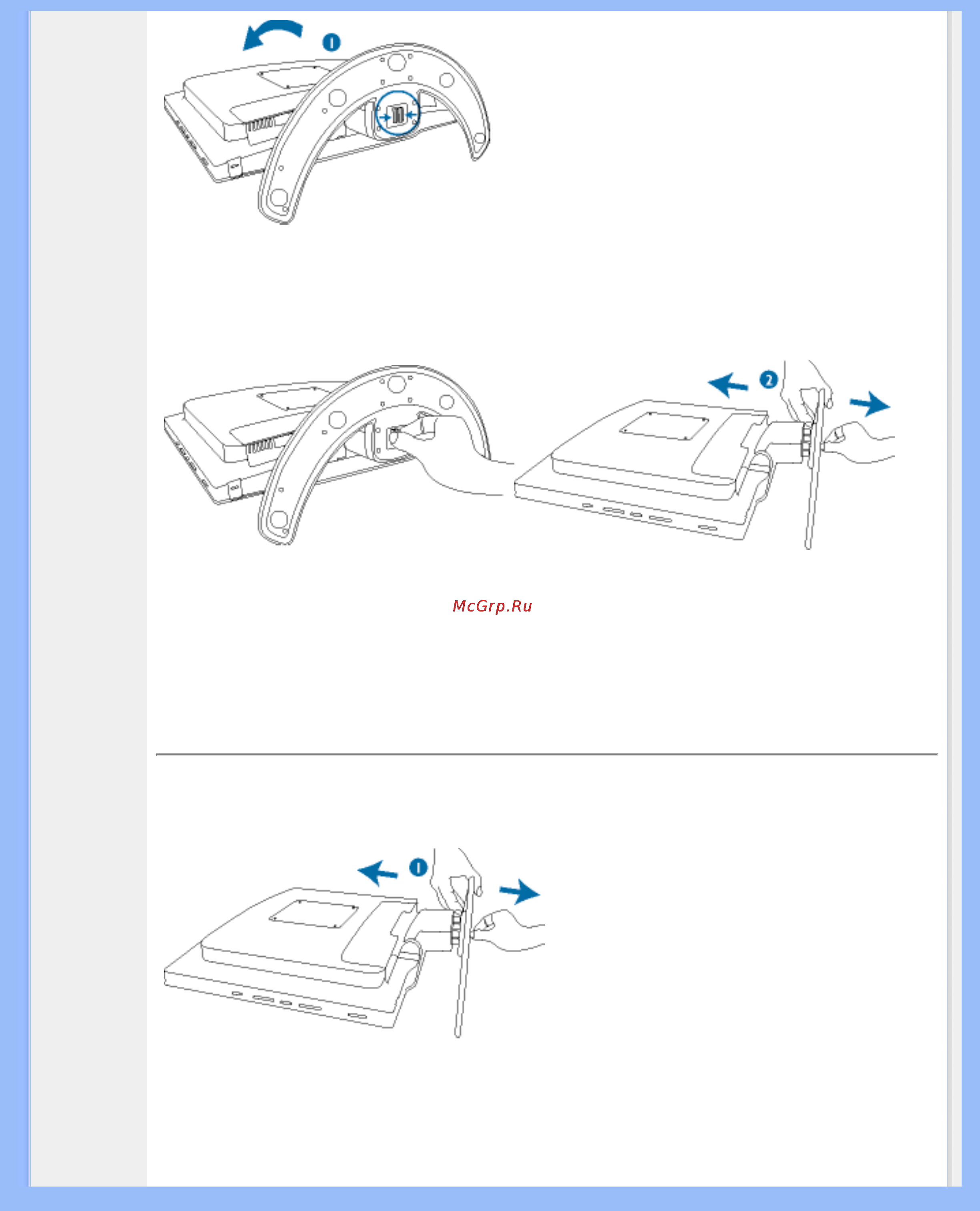 1

2

McGrp.Ru

1