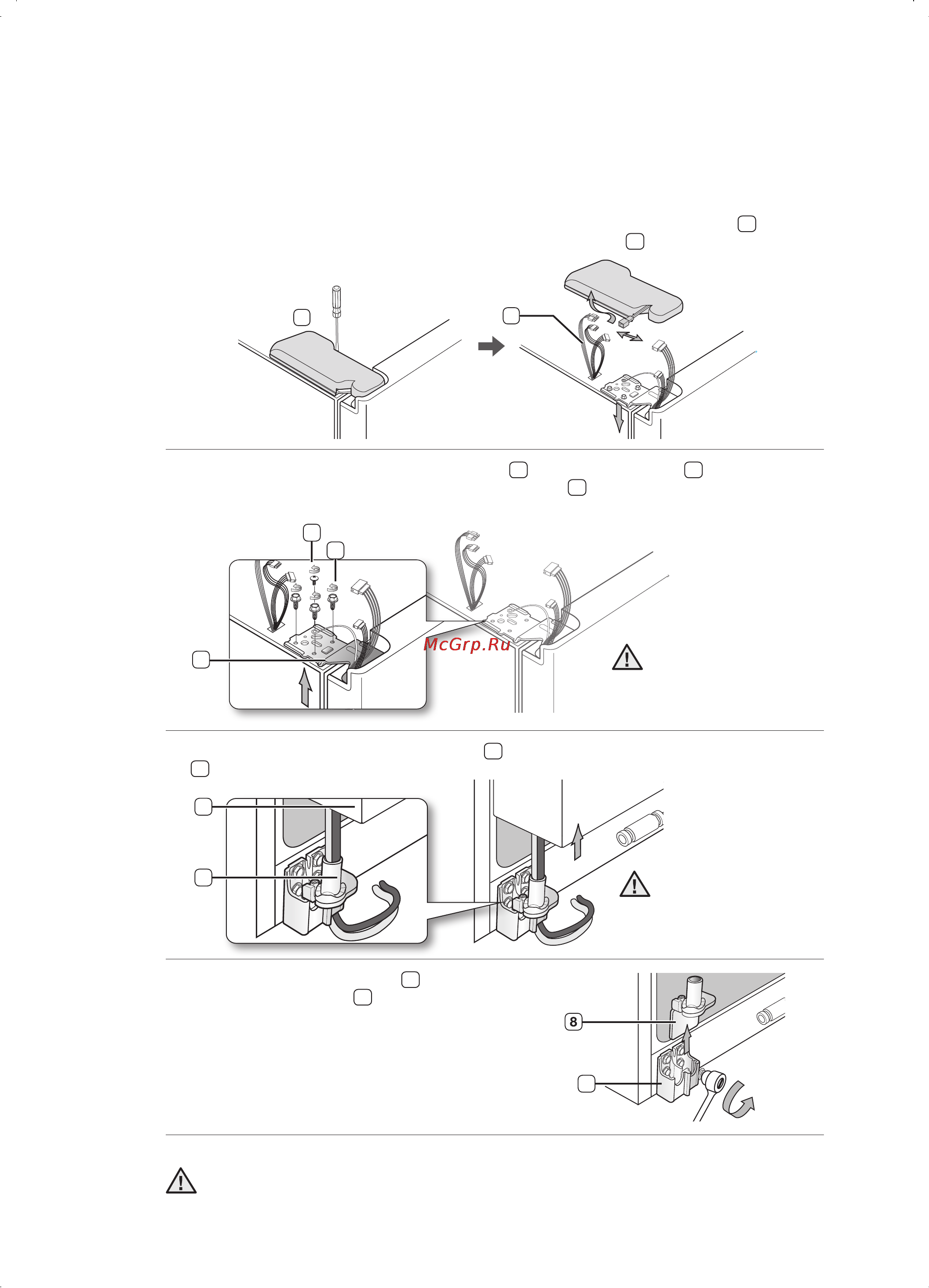 McGrp.Ru

8