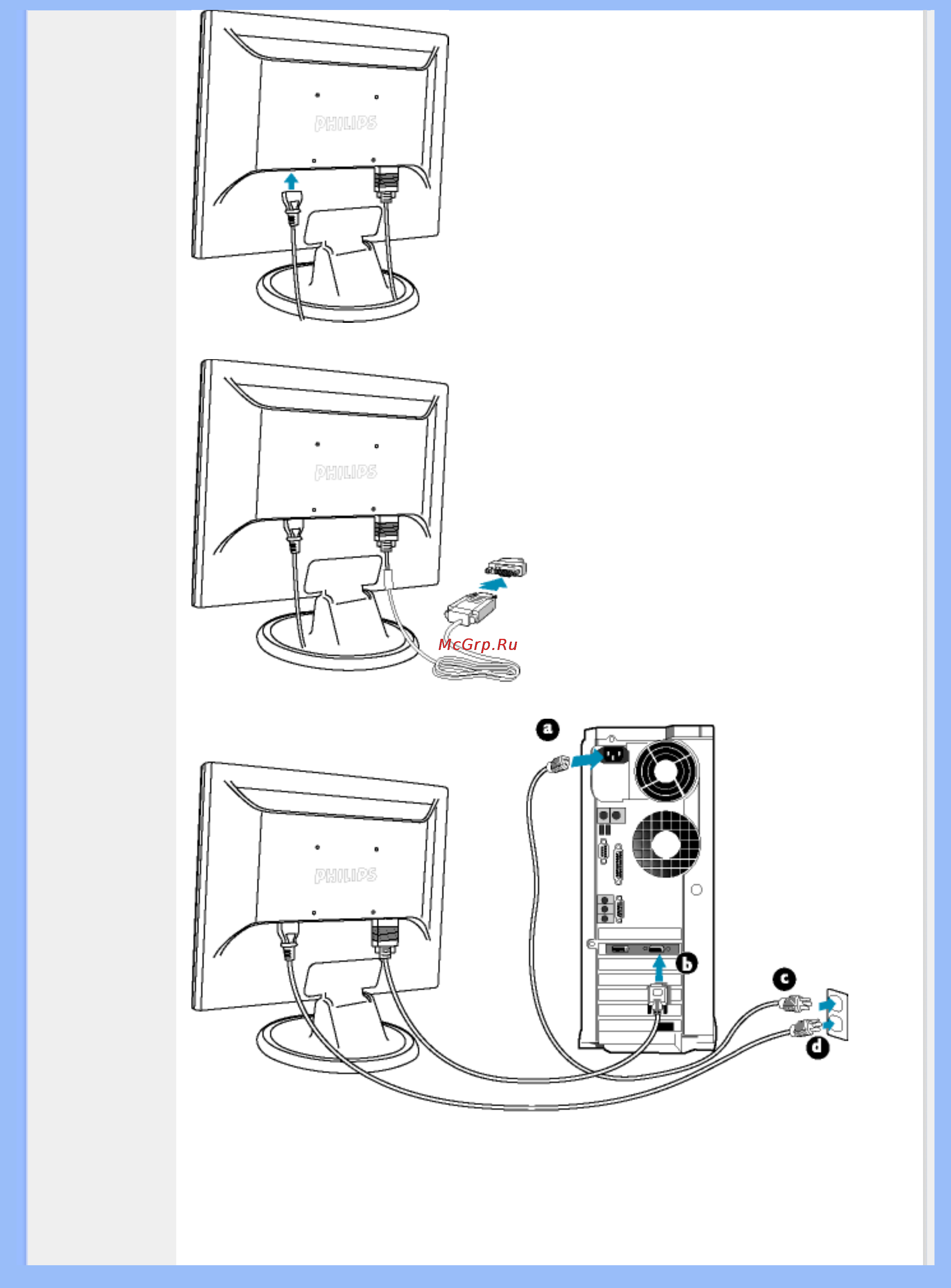 PHILIPS

PHILIPS

McGrp.Ru

a

PHILIPS

b

c

d