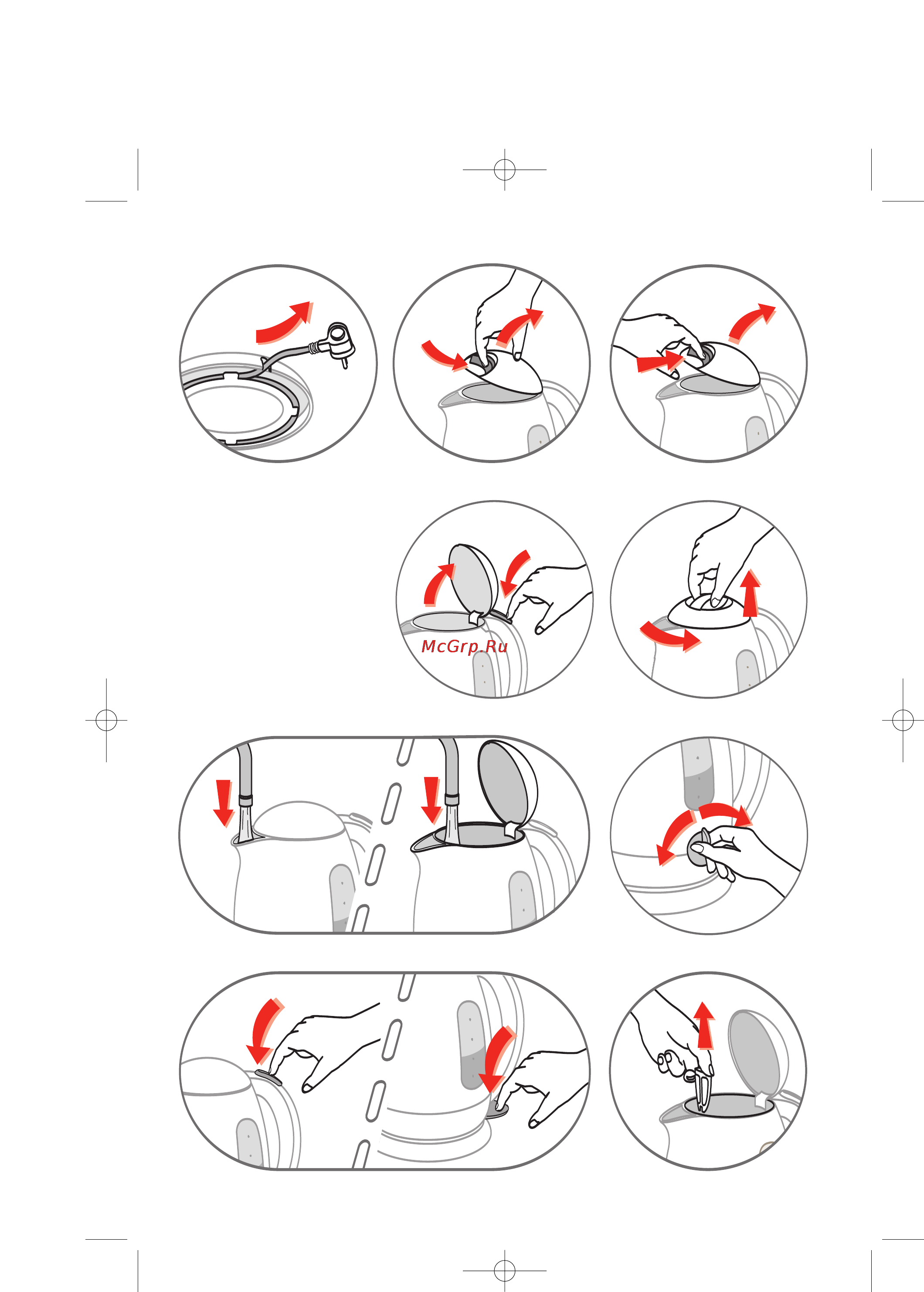 McGrp.Ru