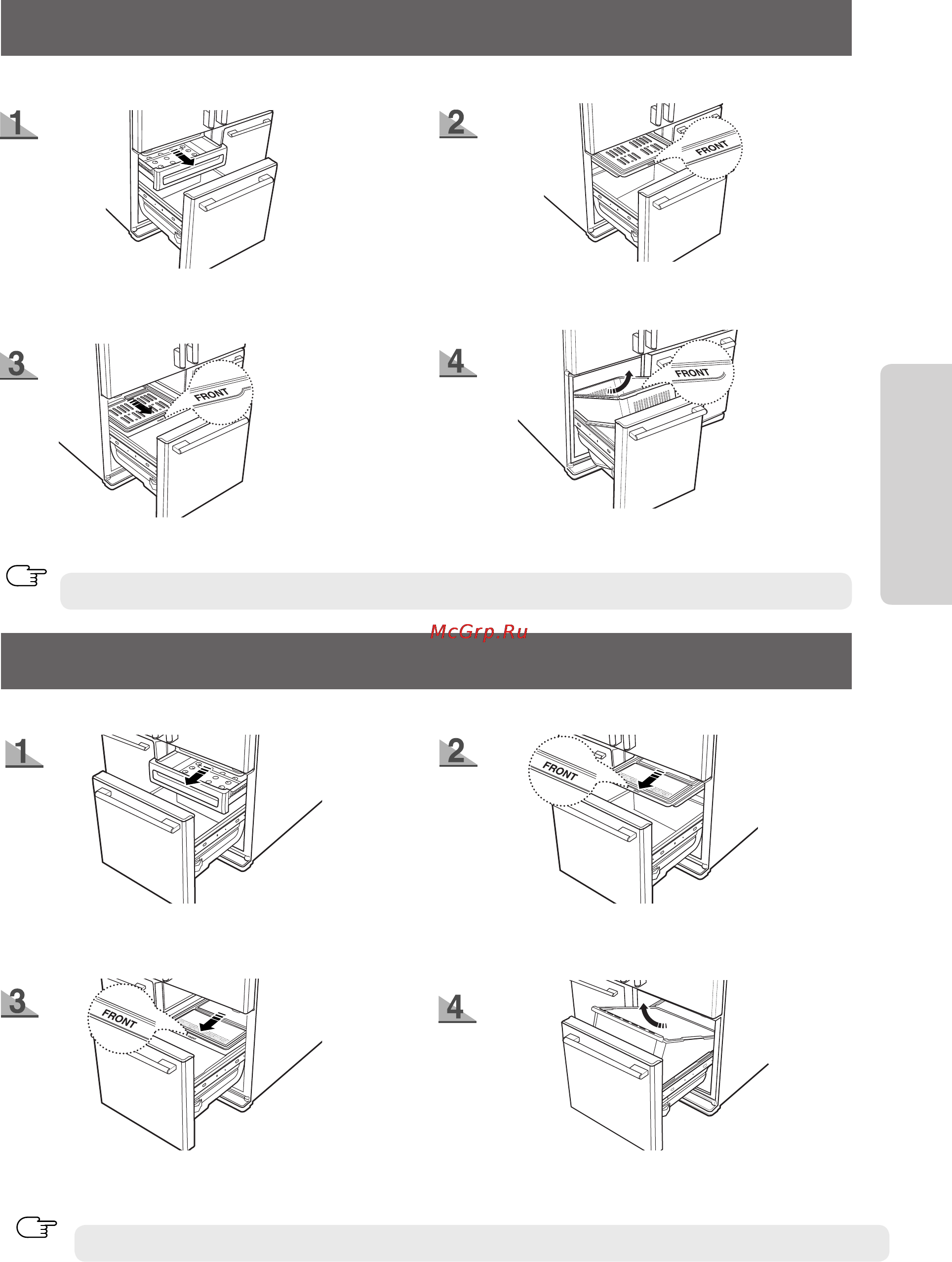 1

2

FRONT

3

FRONT

4

FRONT

McGrp.Ru

1

2

FRONT

3

FRONT

4