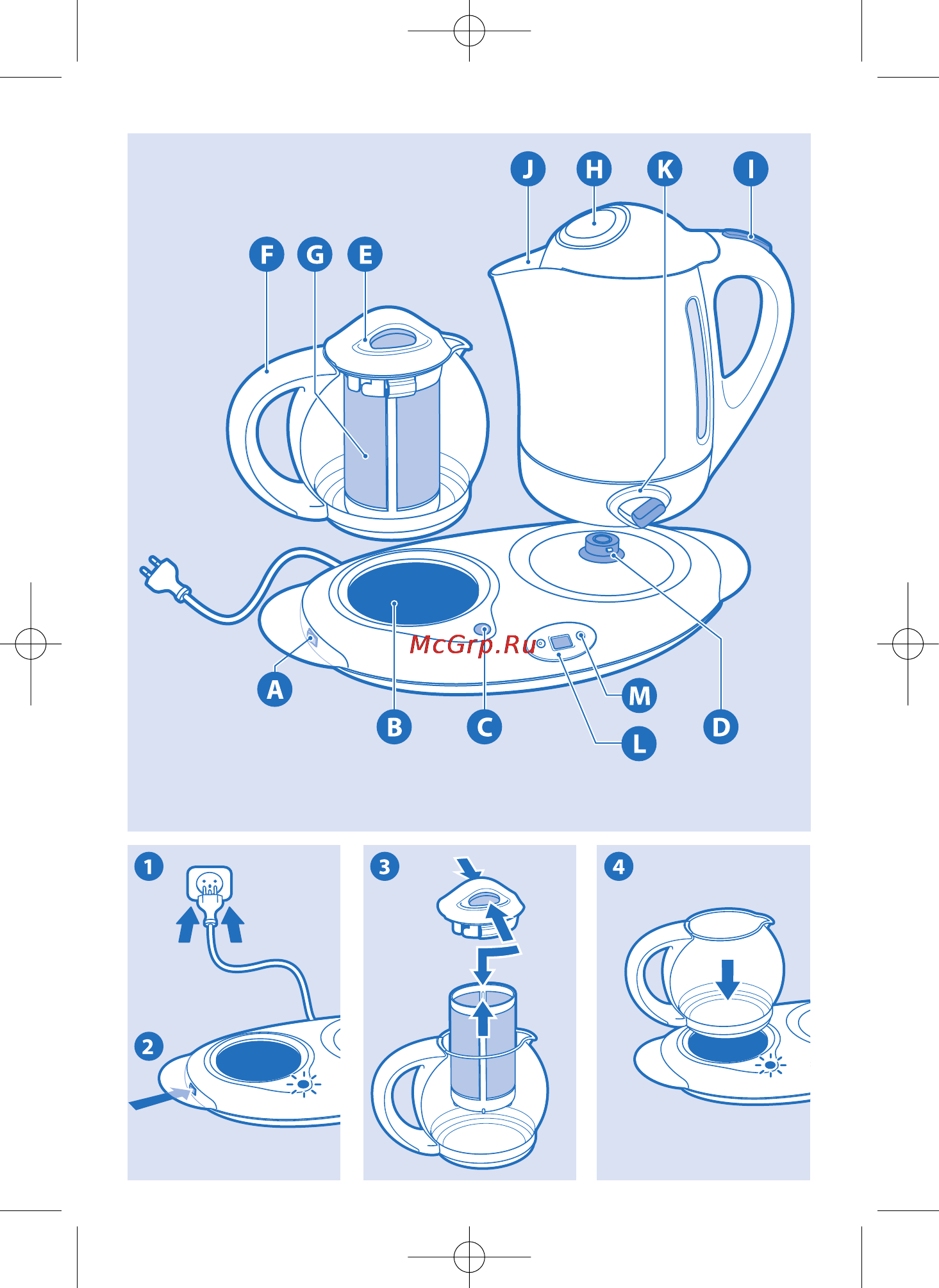 J H K I

F G E

McGrp.Ru

A

B C

M

L

D

1

2

3

4