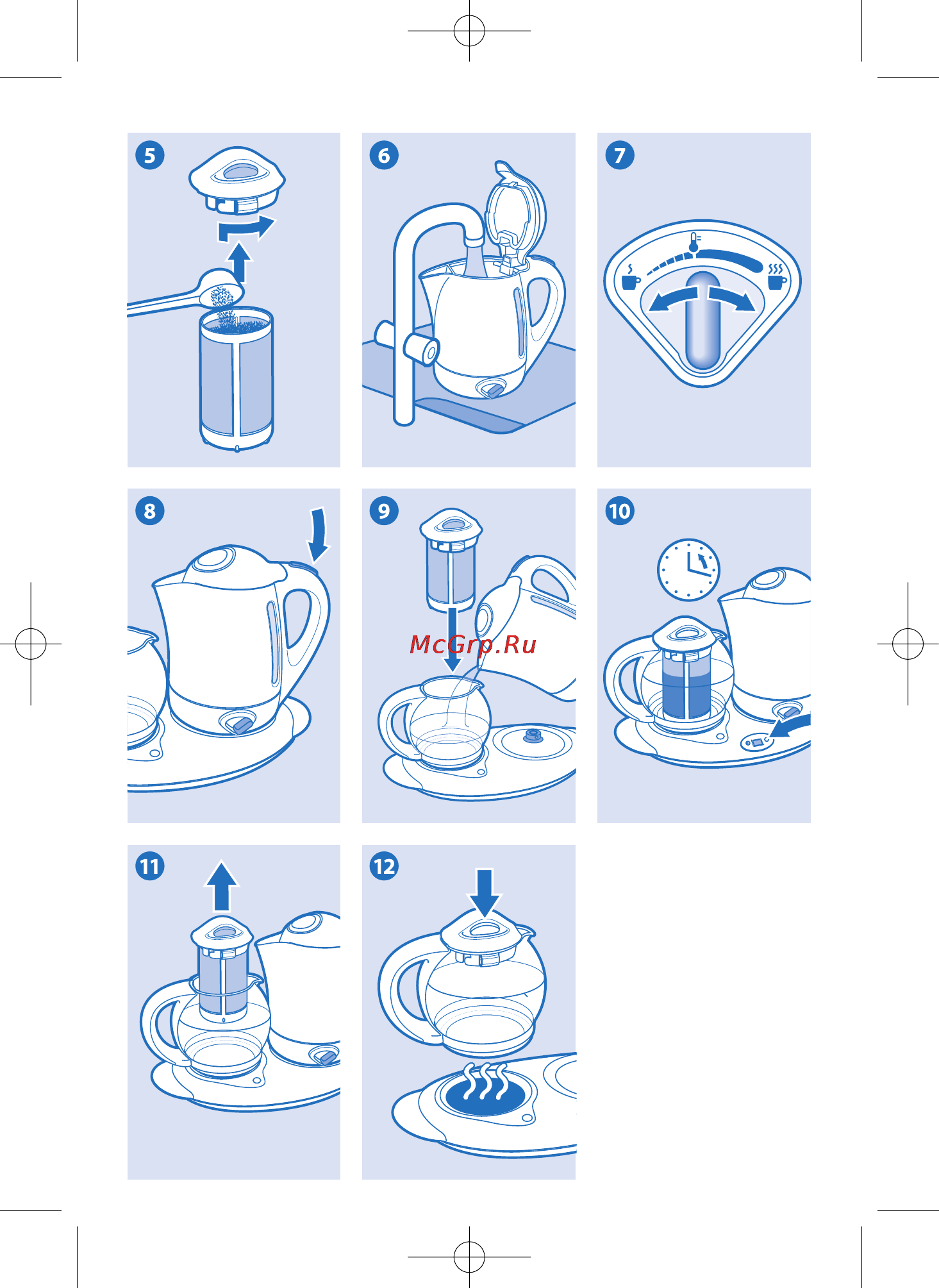 5

6

7

8

9

McGrp.Ru

10

11

12