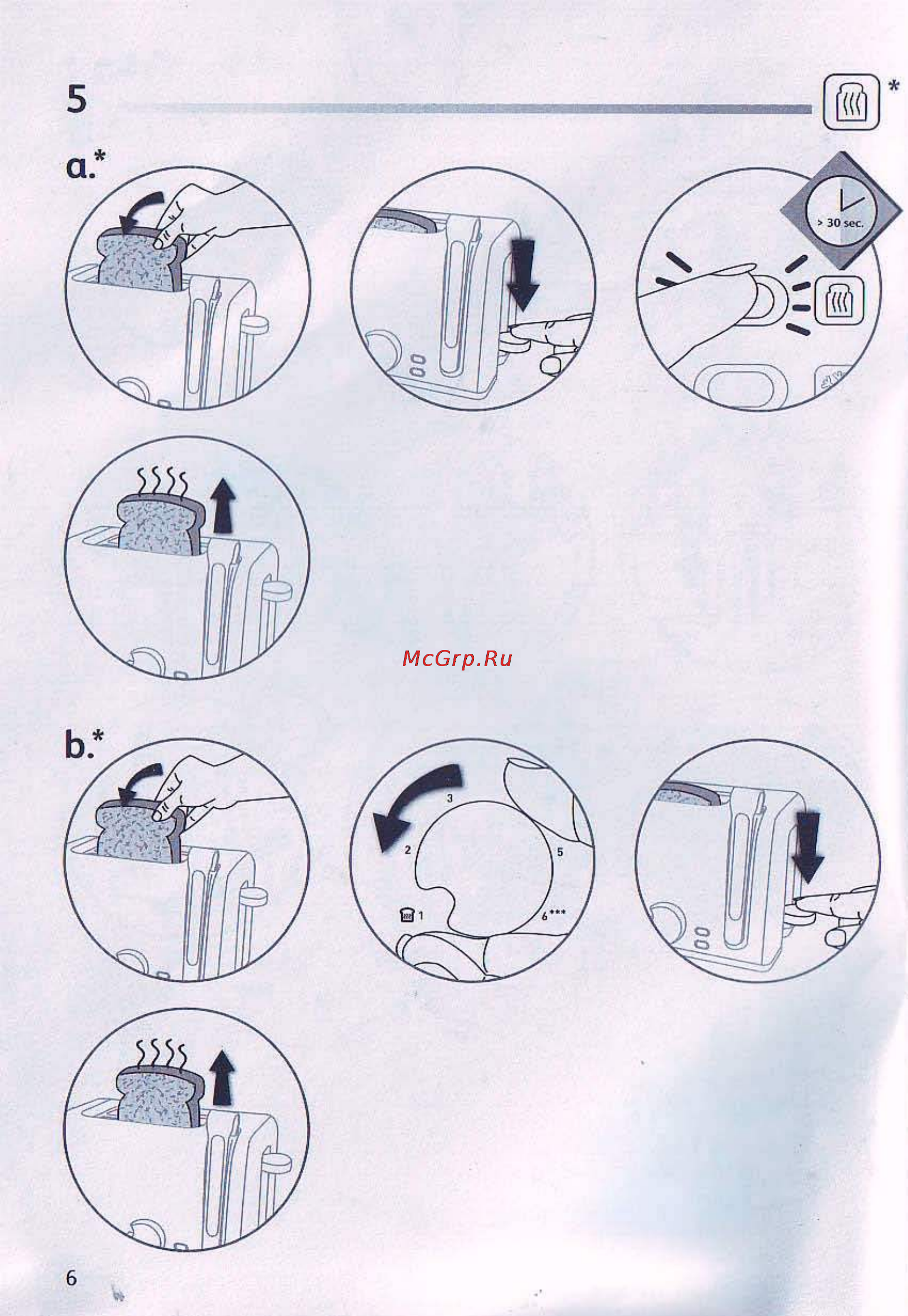 5

*

a.*

> 30 sec.

McGrp.Ru

b.*

3

2

5

1

6***

6