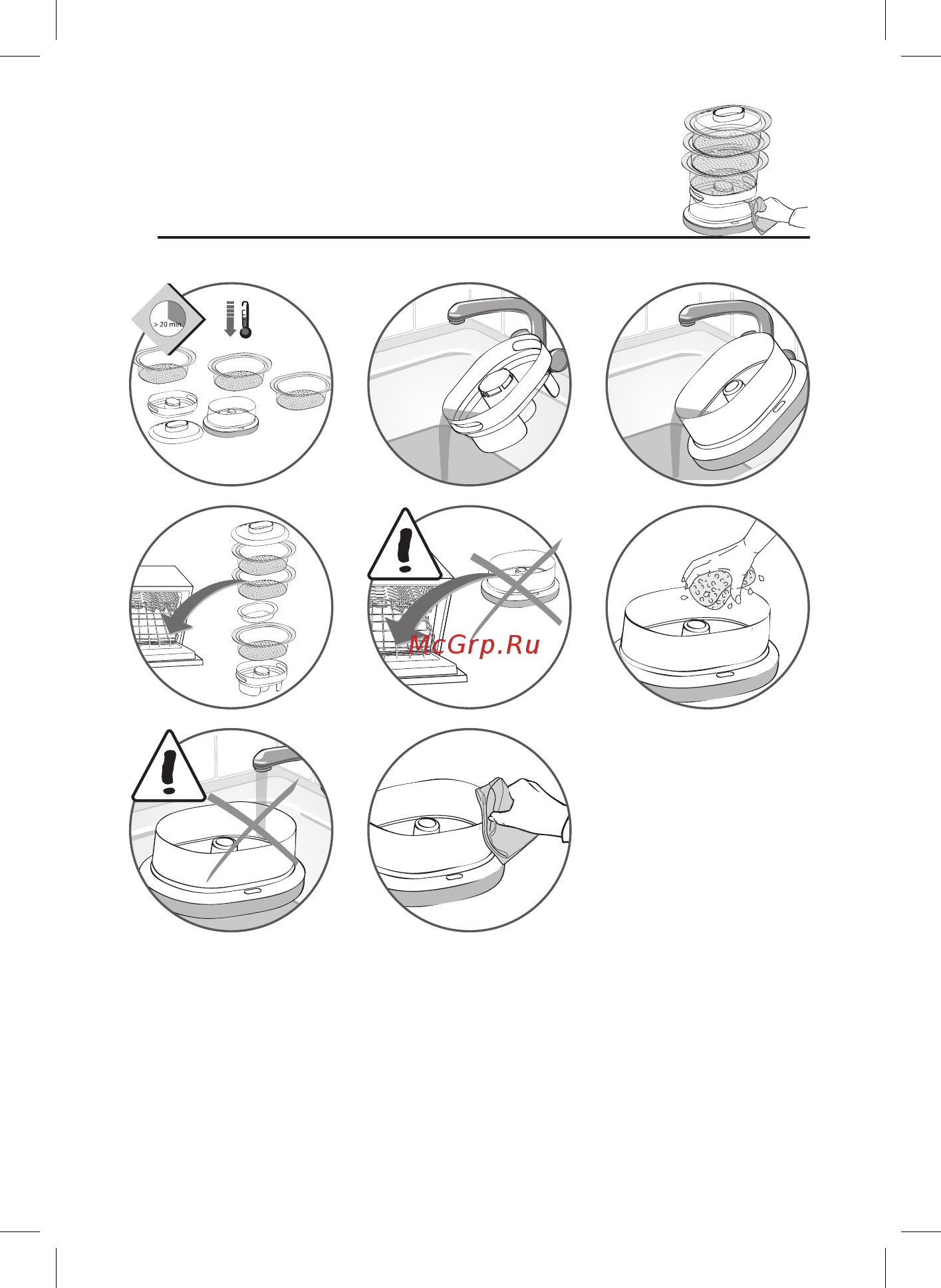 > 20 min.

McGrp.Ru