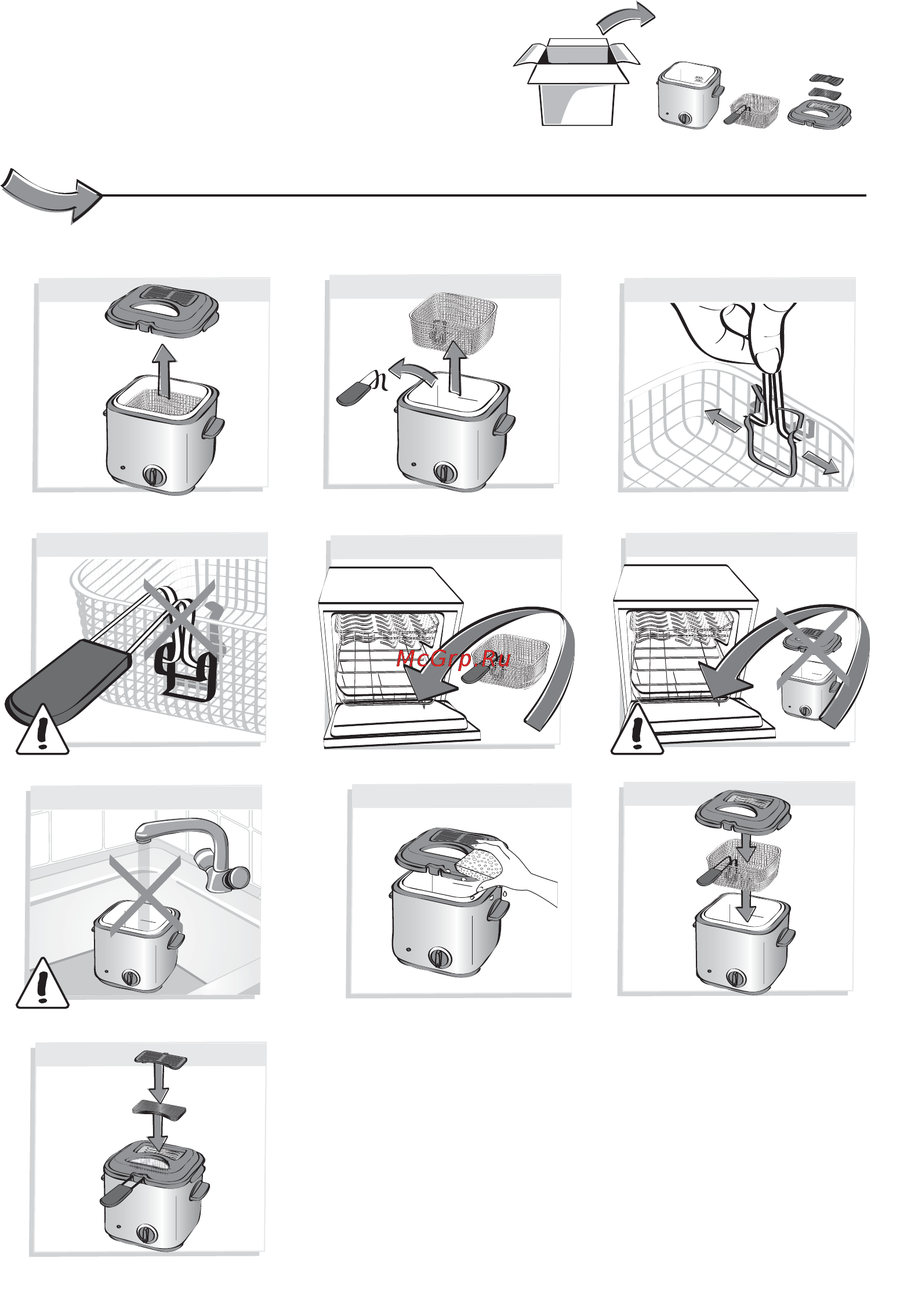 McGrp.Ru