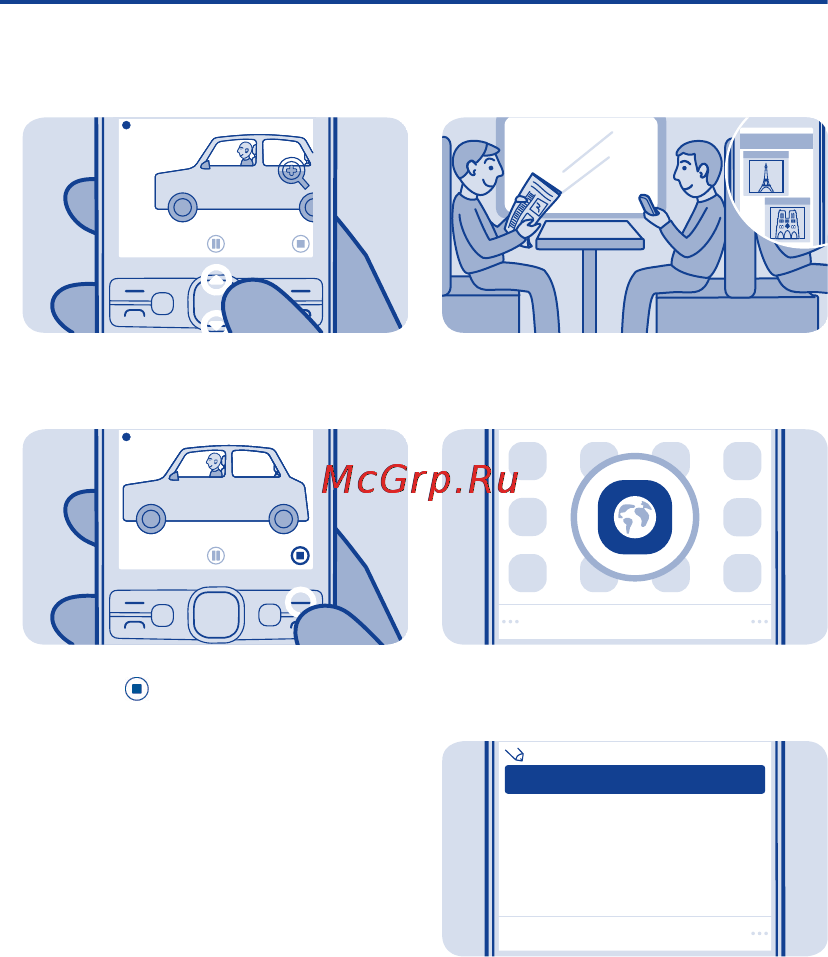 McGrp.Ru