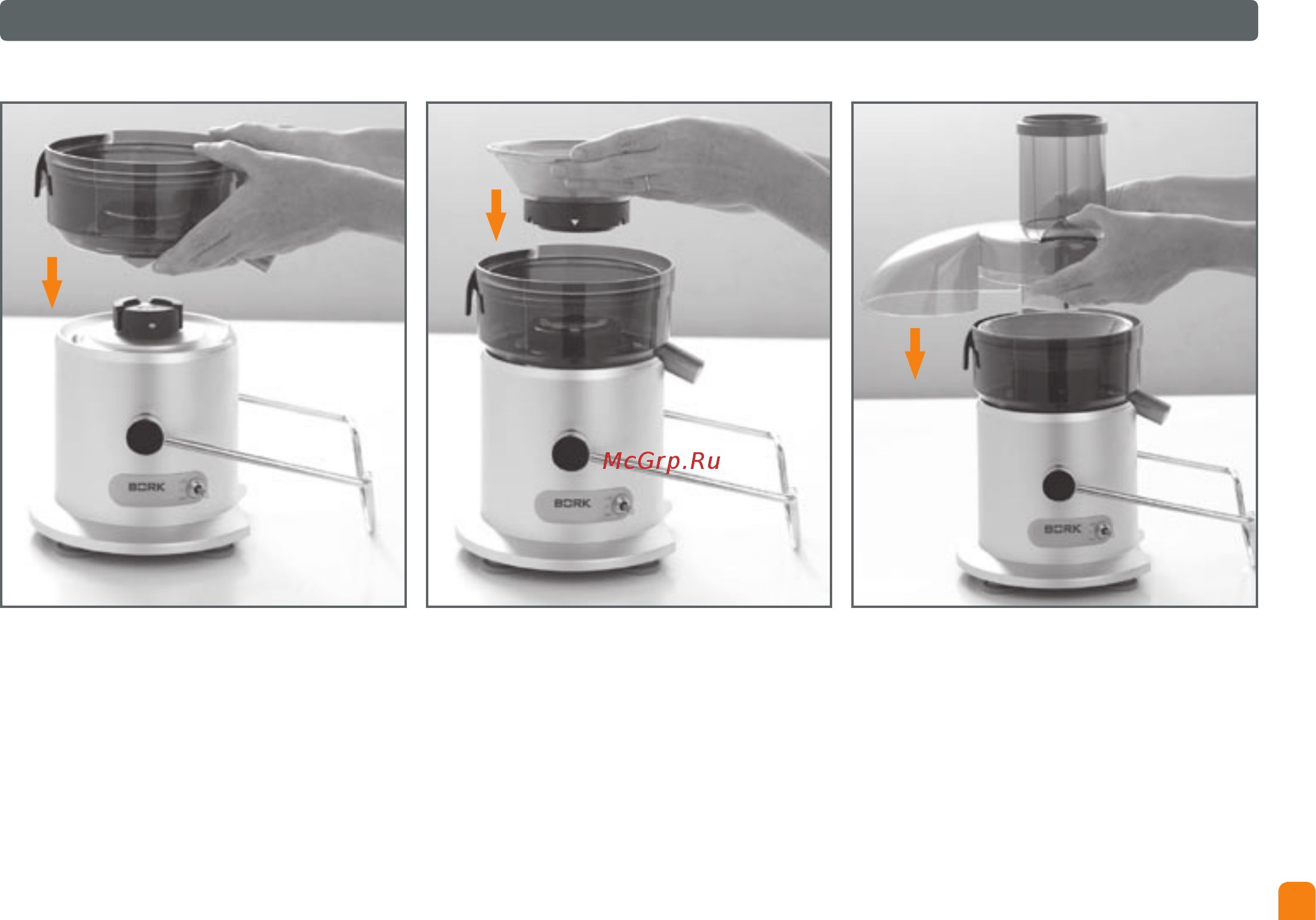 BORK

BORK

McGrp.Ru

BORK