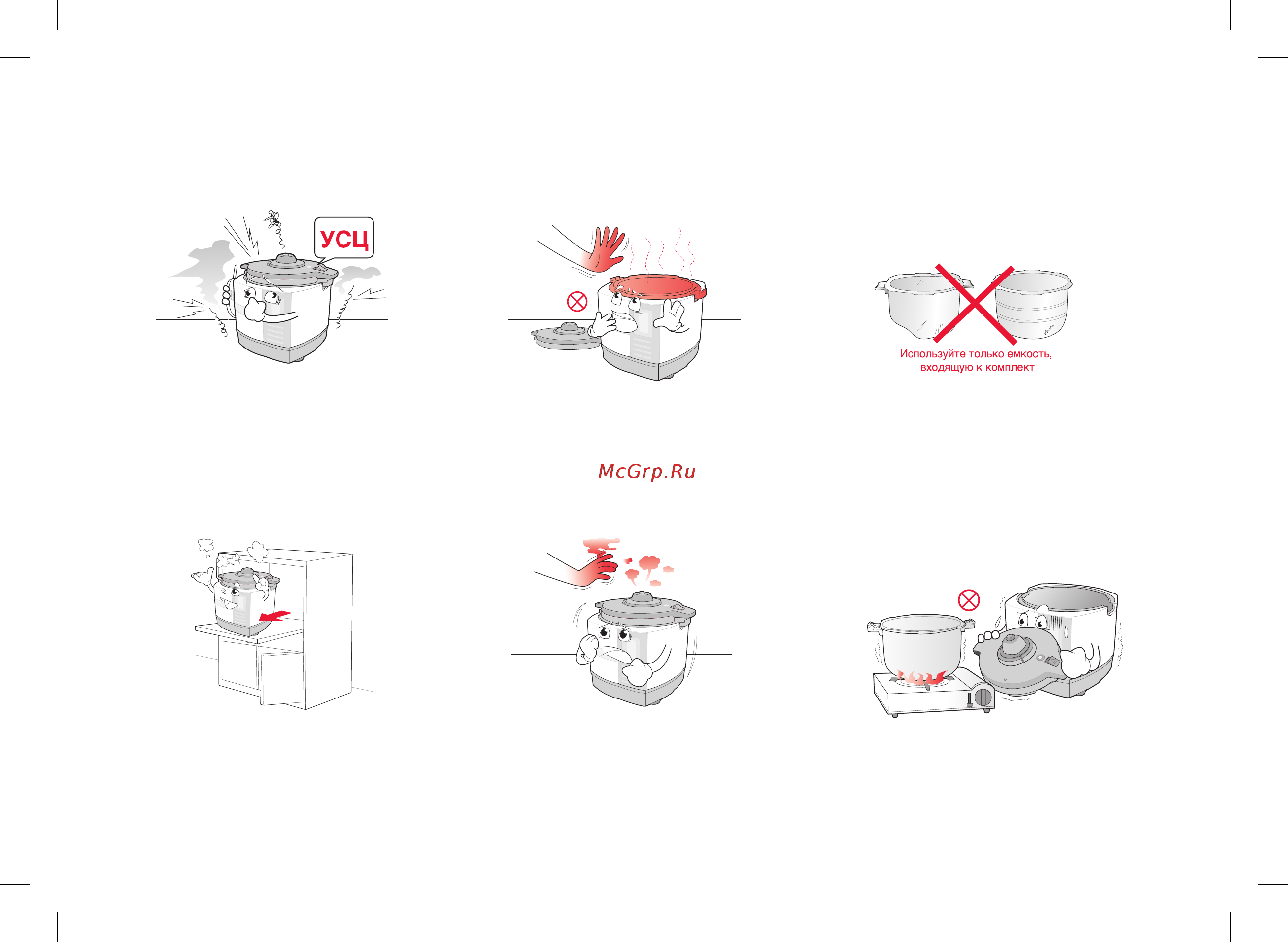 УСЦ

Используйте только емкость, входящую к комплект

McGrp.Ru