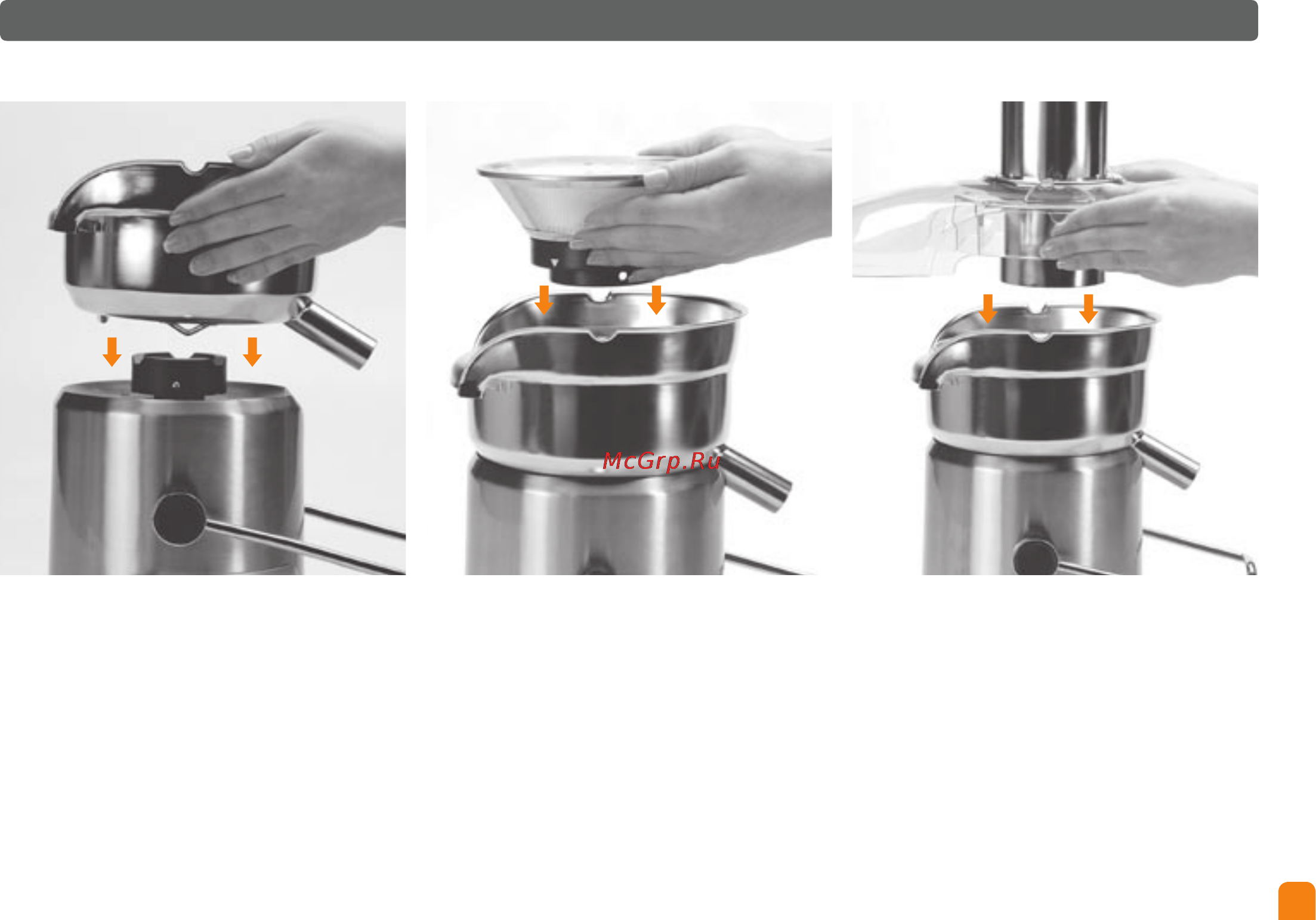 McGrp.Ru