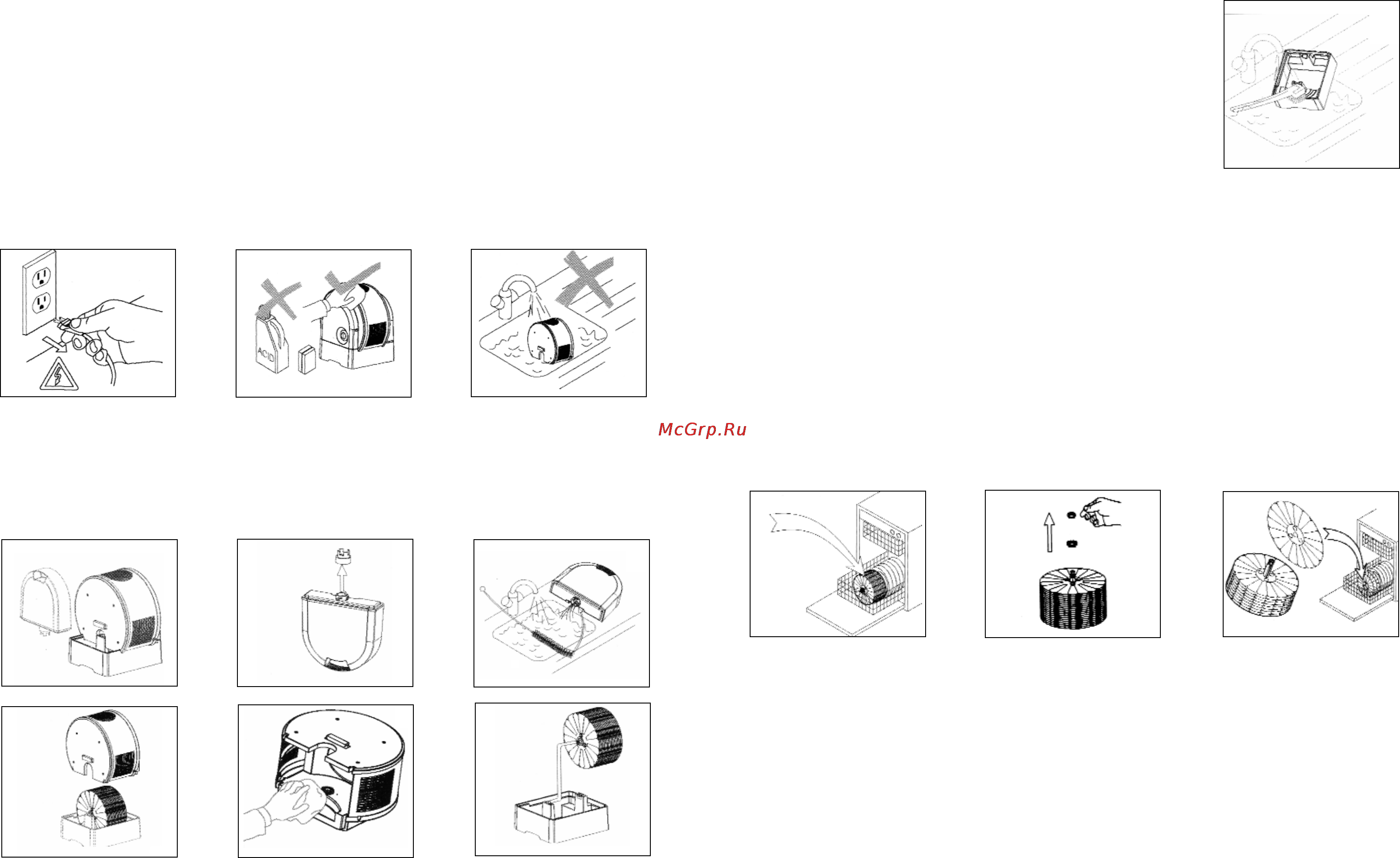 ACID

McGrp.Ru