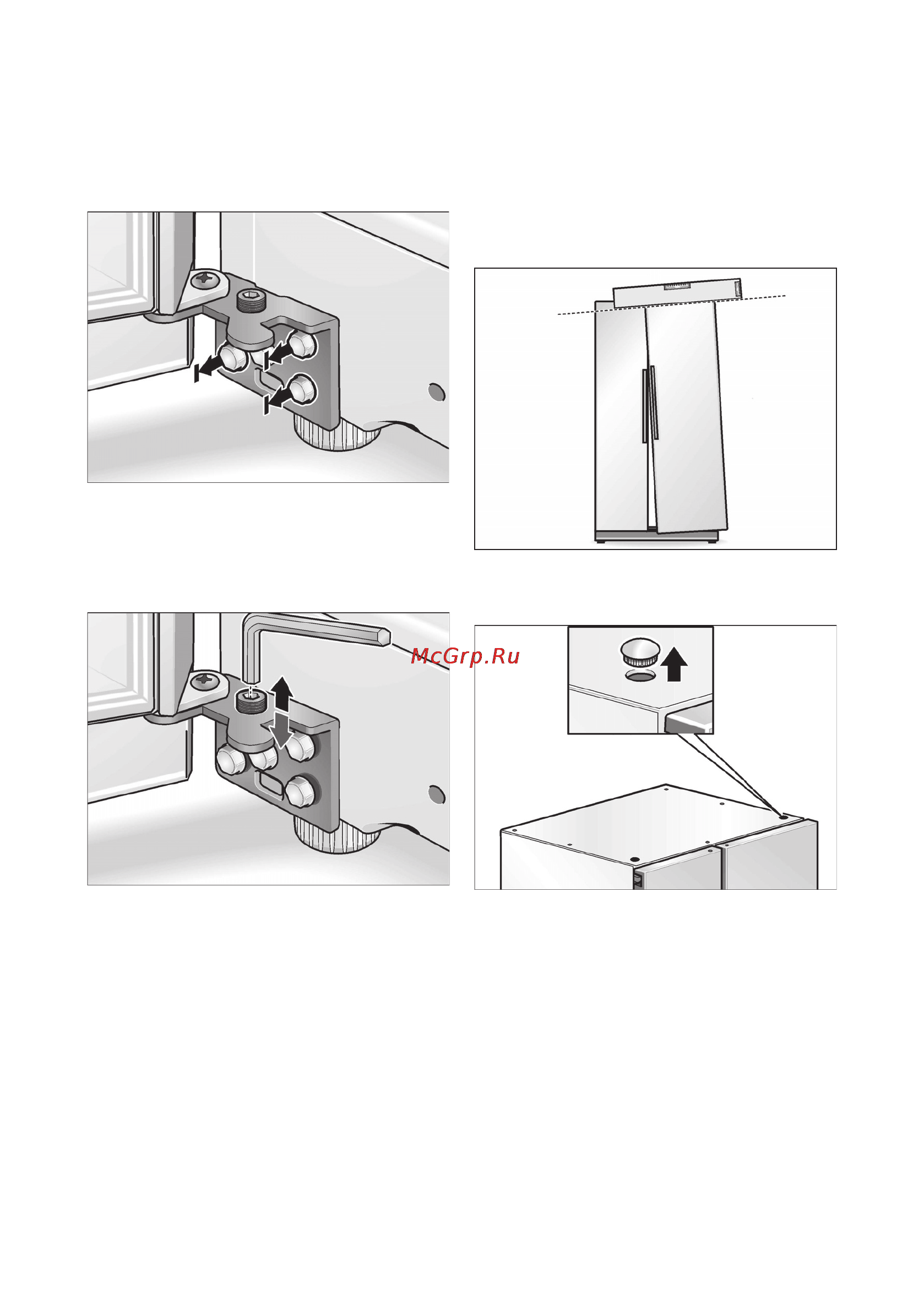 McGrp.Ru