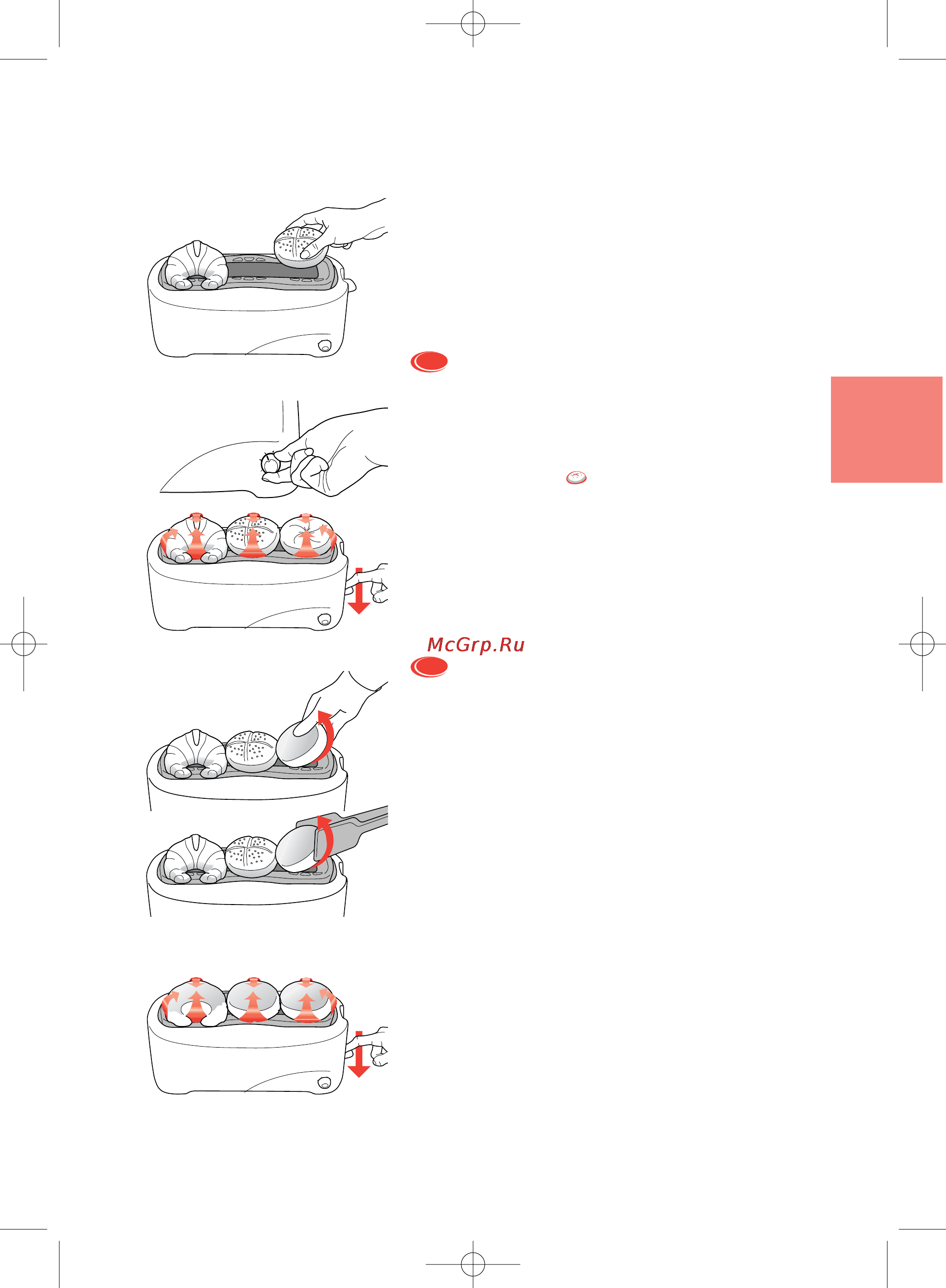 McGrp.Ru