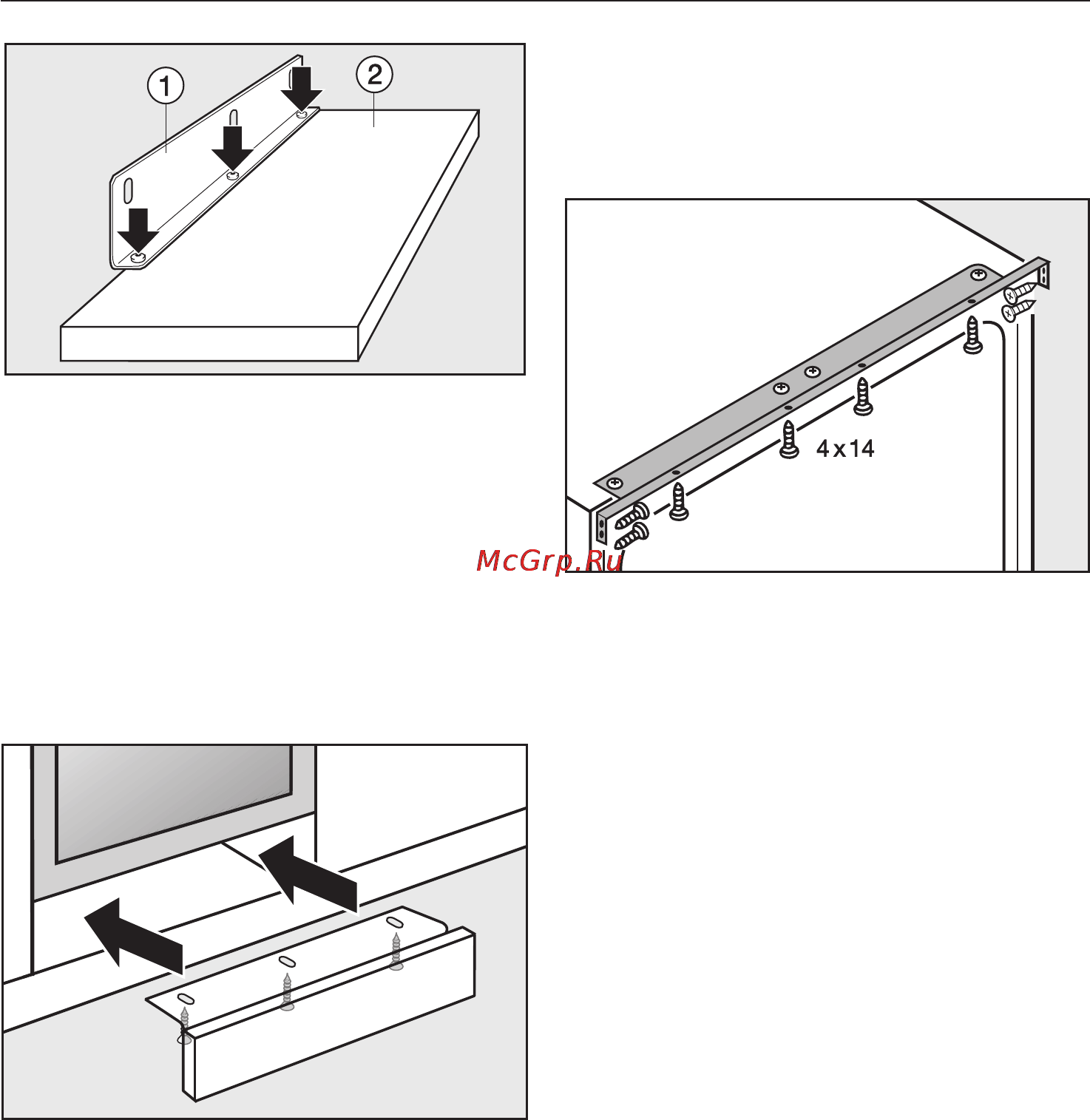 1
2

4 x 14

McGrp.Ru