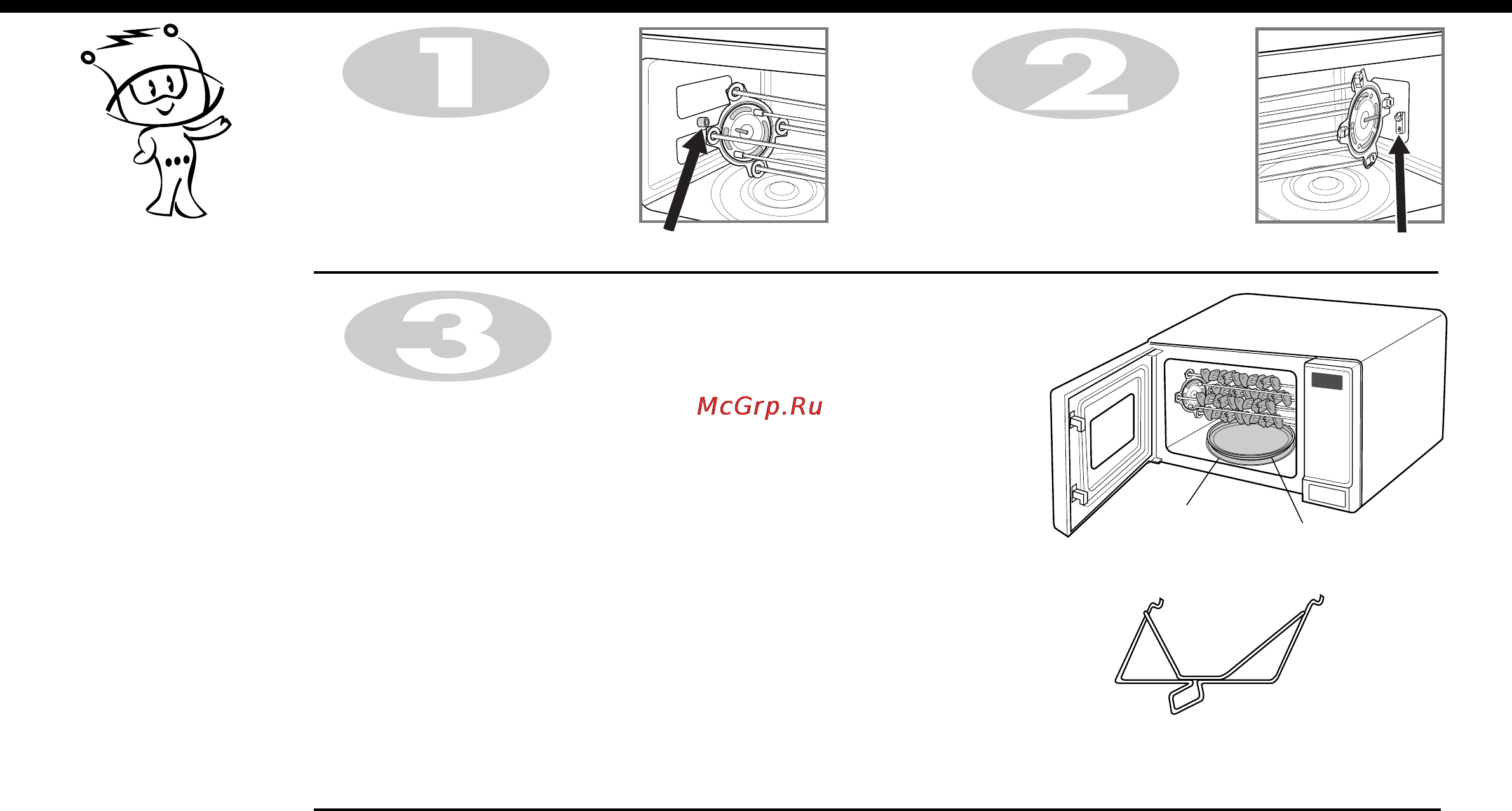 1

2

3

McGrp.Ru