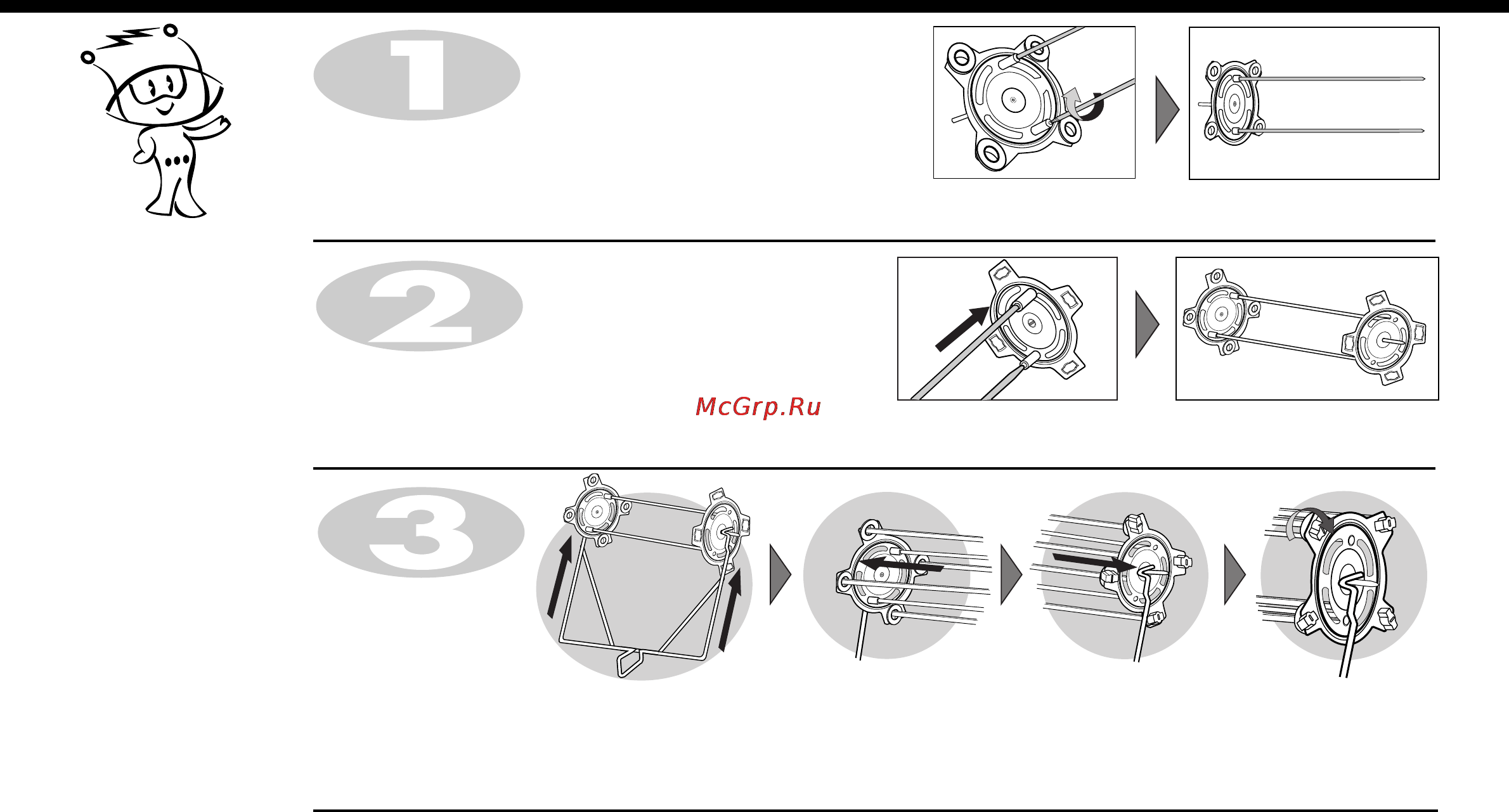 1

2

McGrp.Ru

3