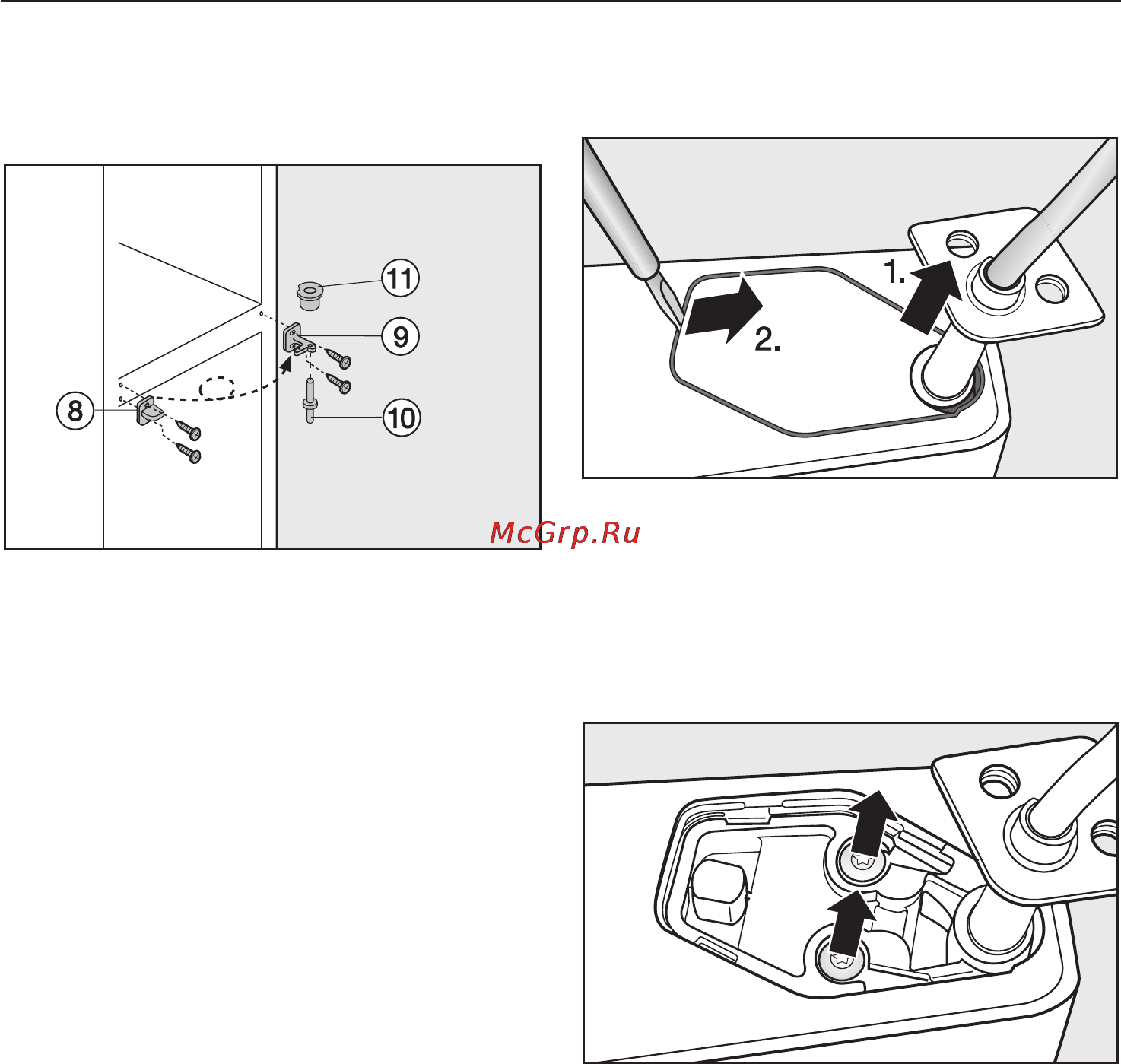 11

9

8

10

1.

2.

McGrp.Ru