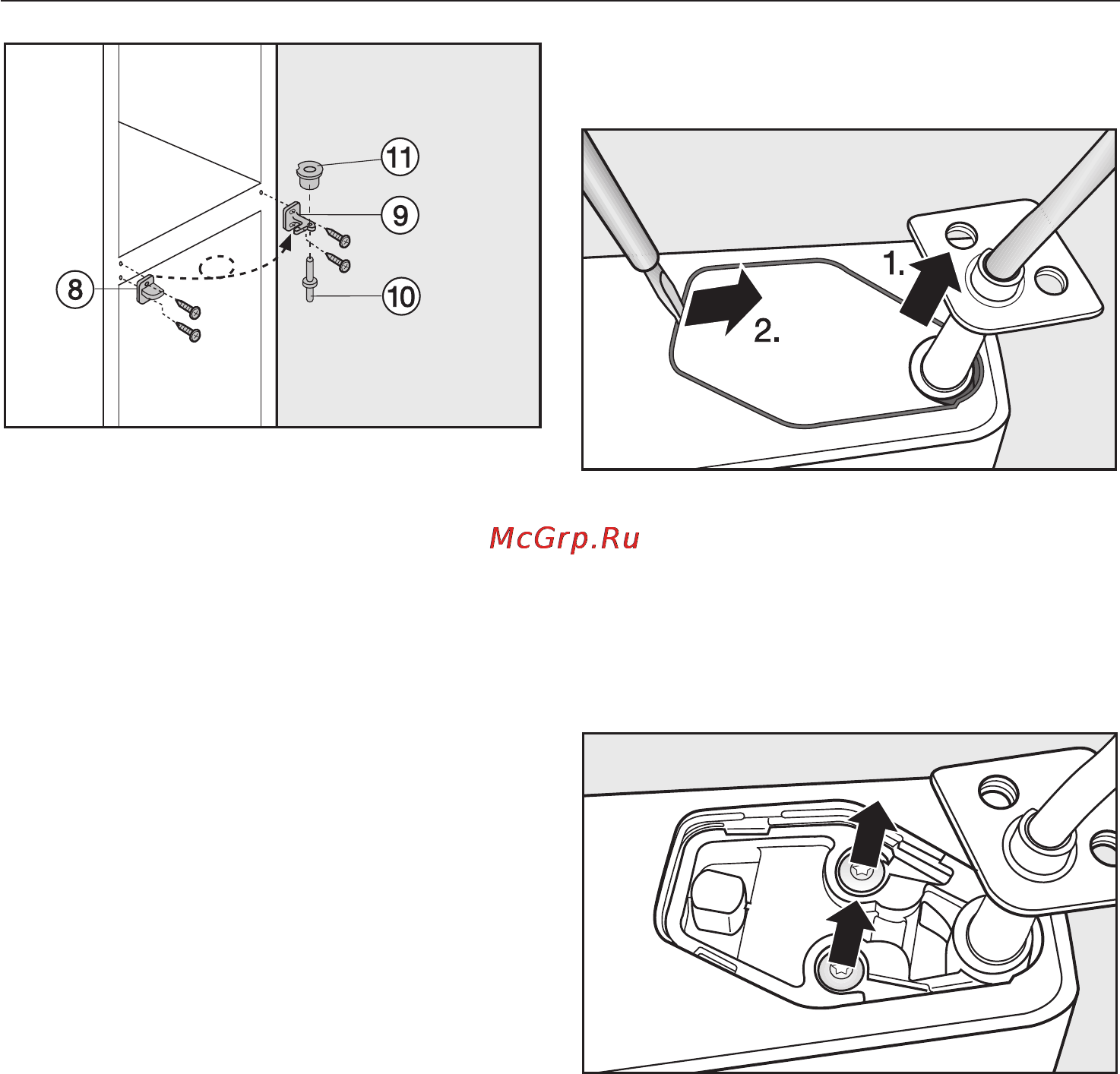 11
9
8
10

1.
2.

McGrp.Ru