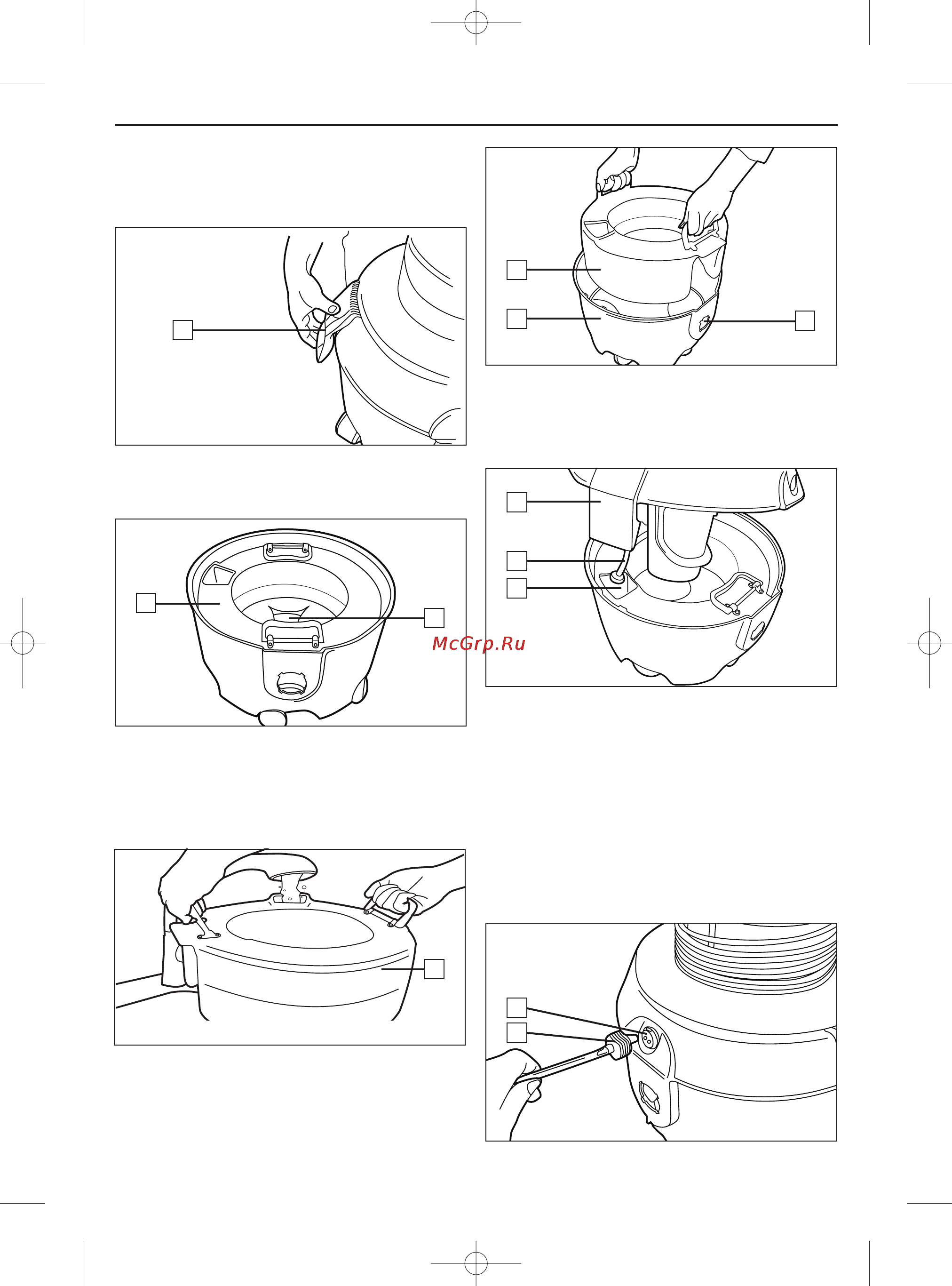 McGrp.Ru