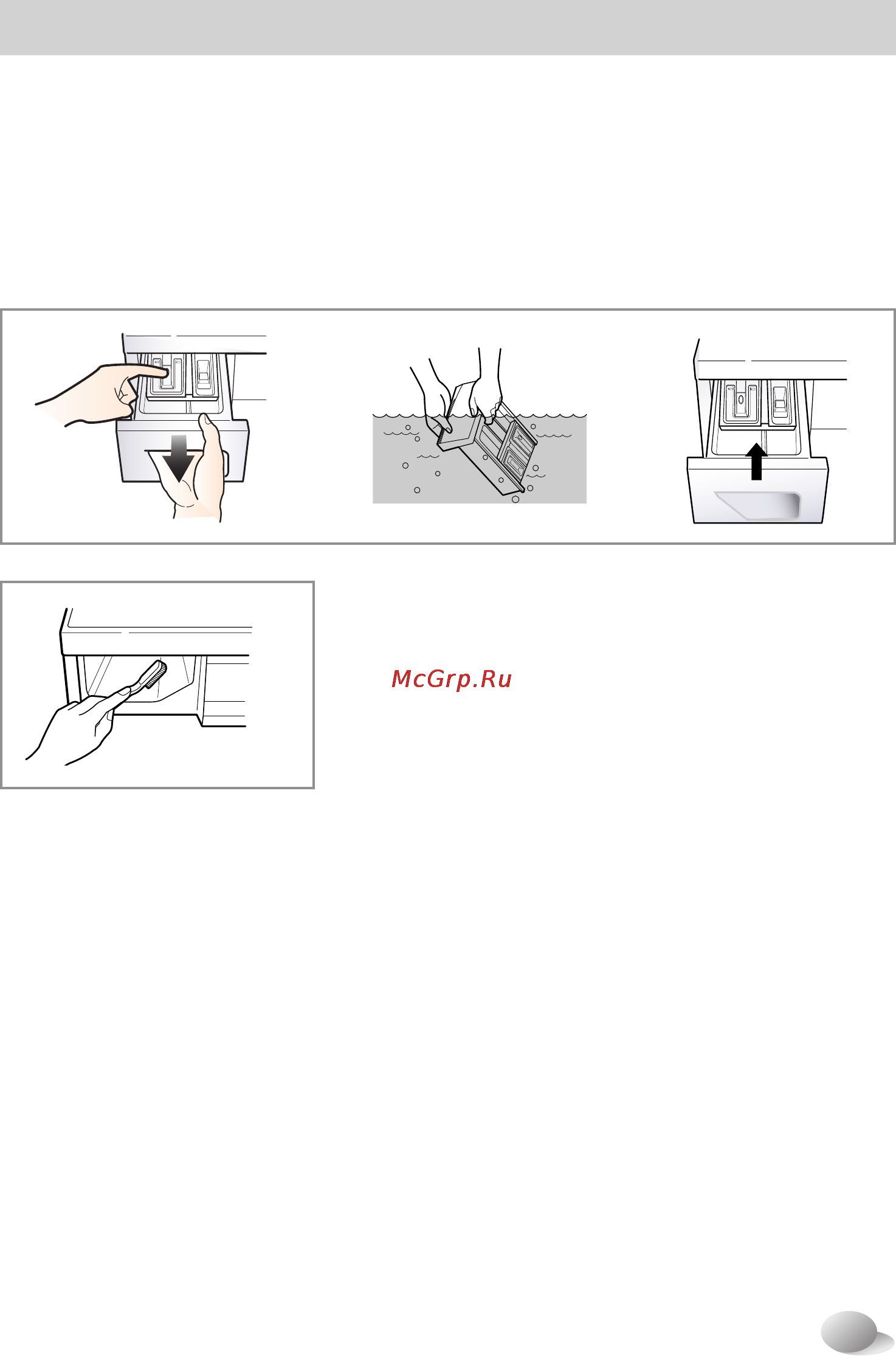 McGrp.Ru