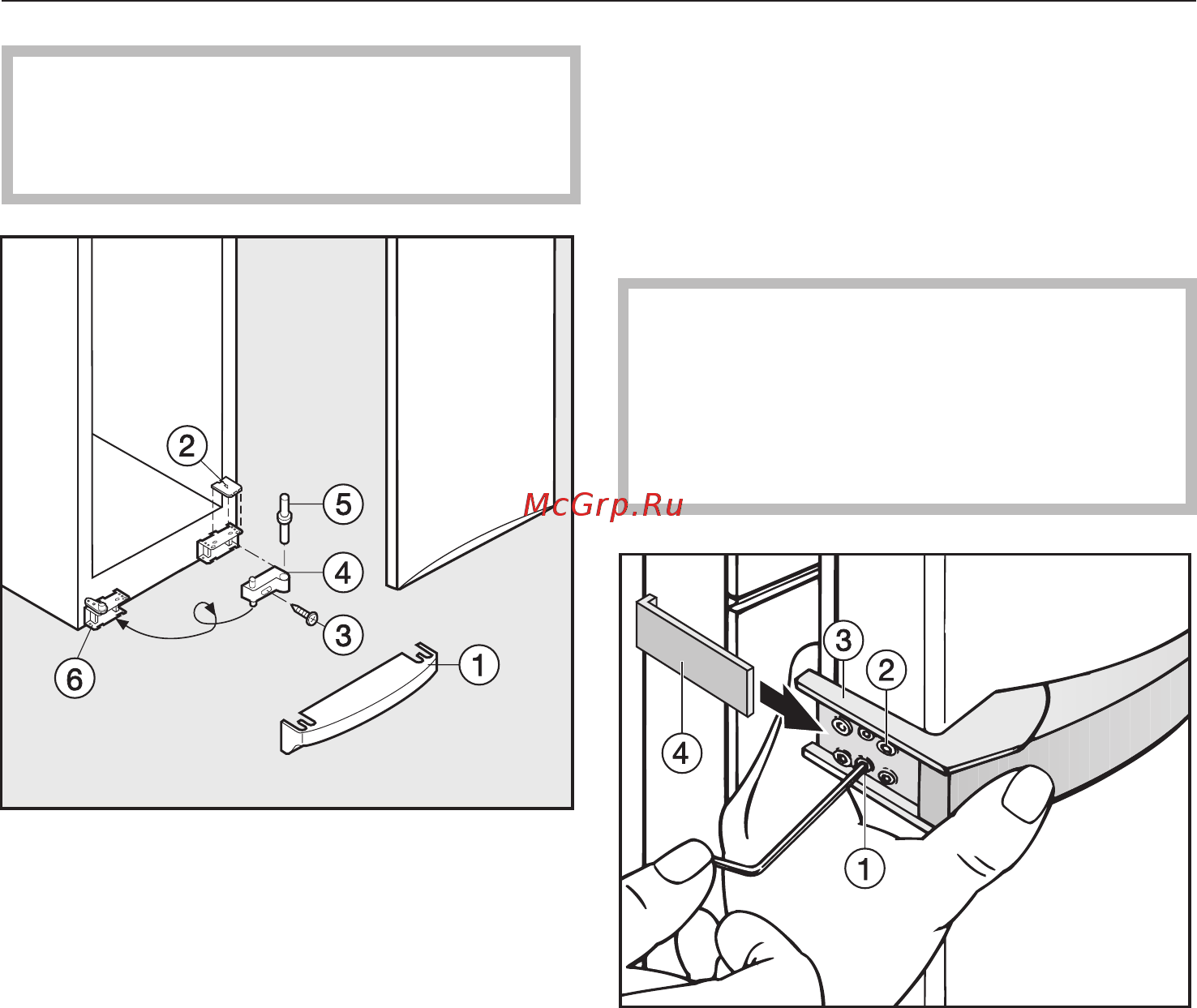 2

5

4

3

6

1

McGrp.Ru

3

2

4

1