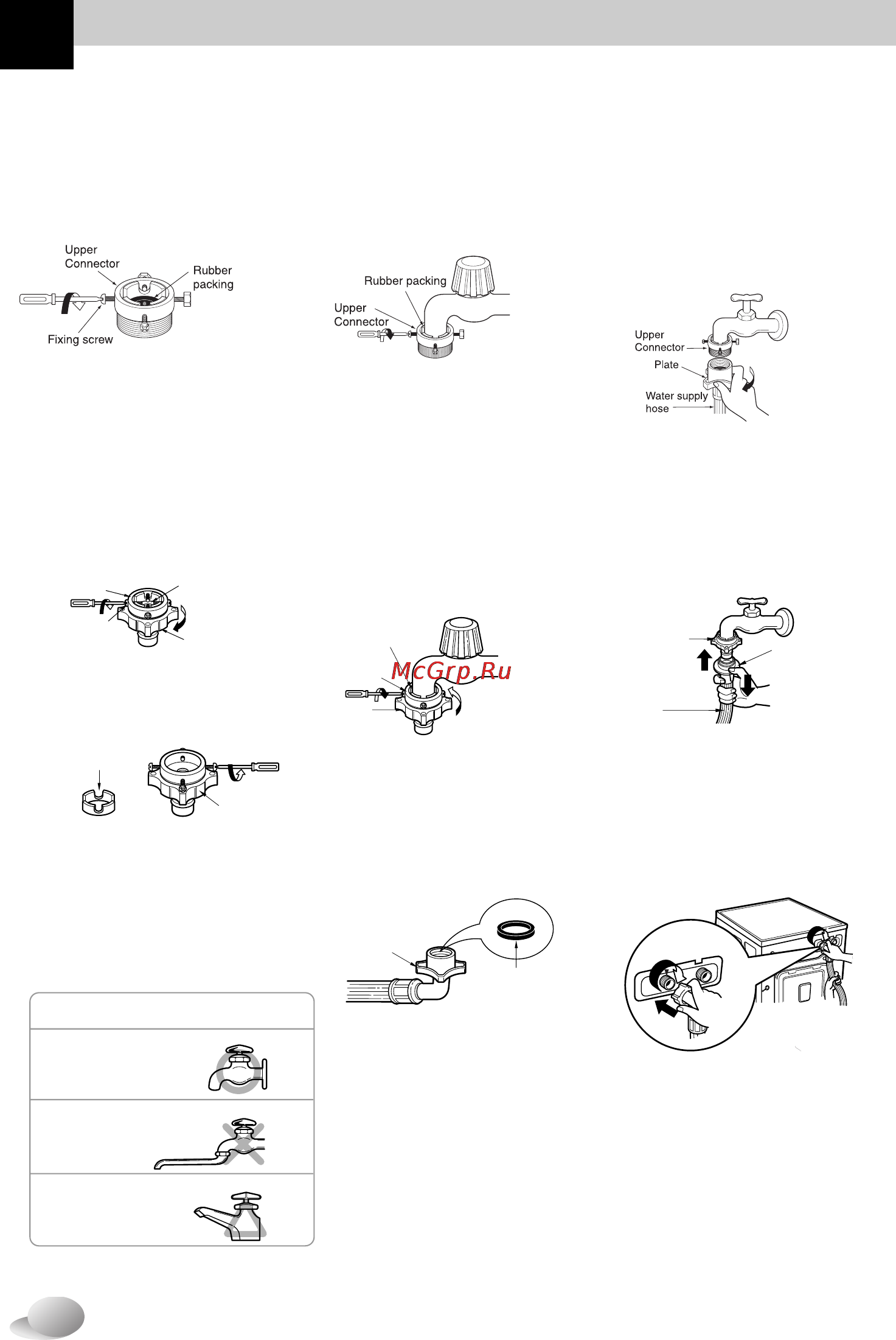 Upper Connector

Rubber packing

Fixing screw

Rubber packing

Upper Connector

Upper Connector

Plate

Water supply hose

McGrp.Ru