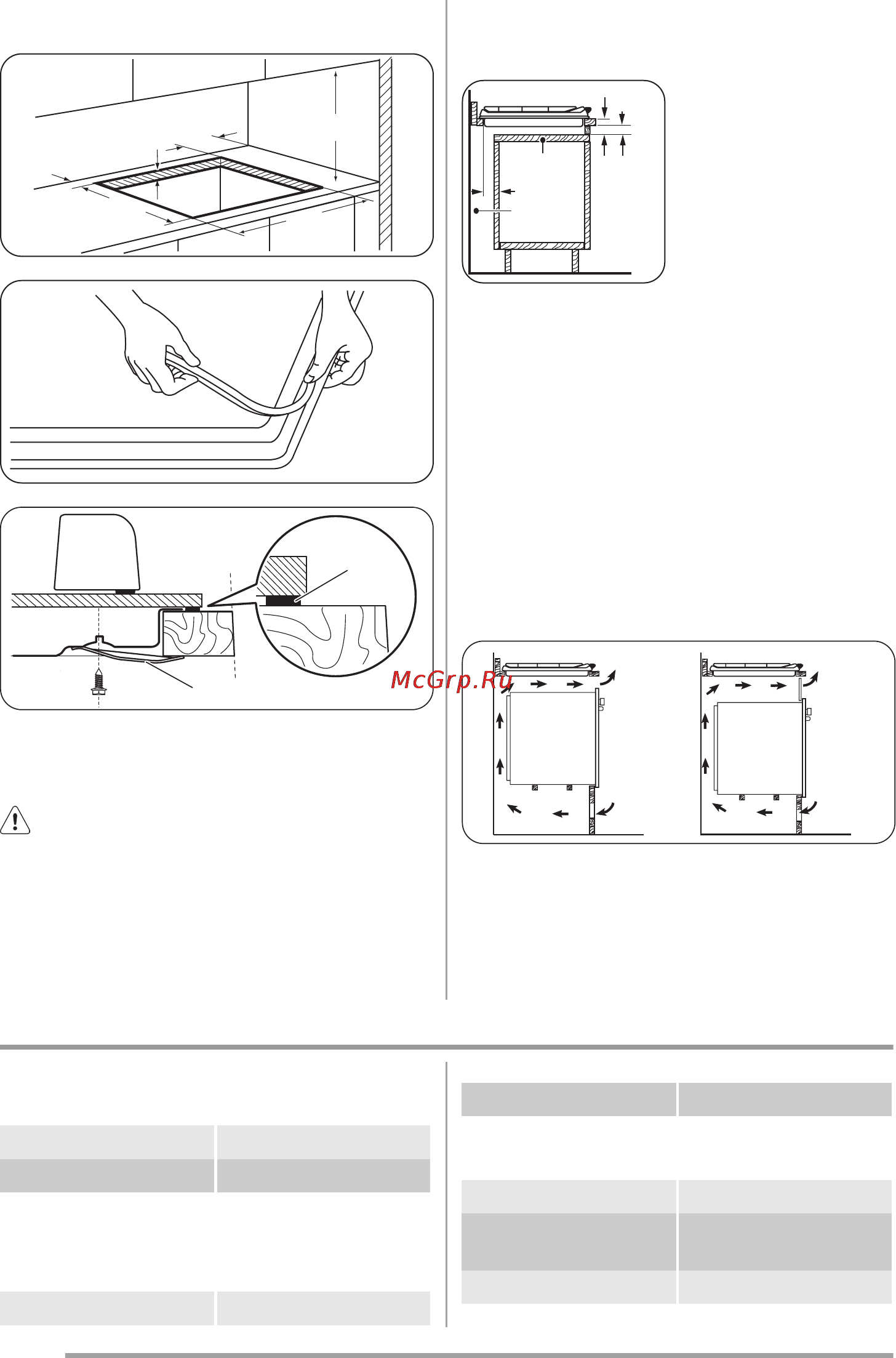 McGrp.Ru