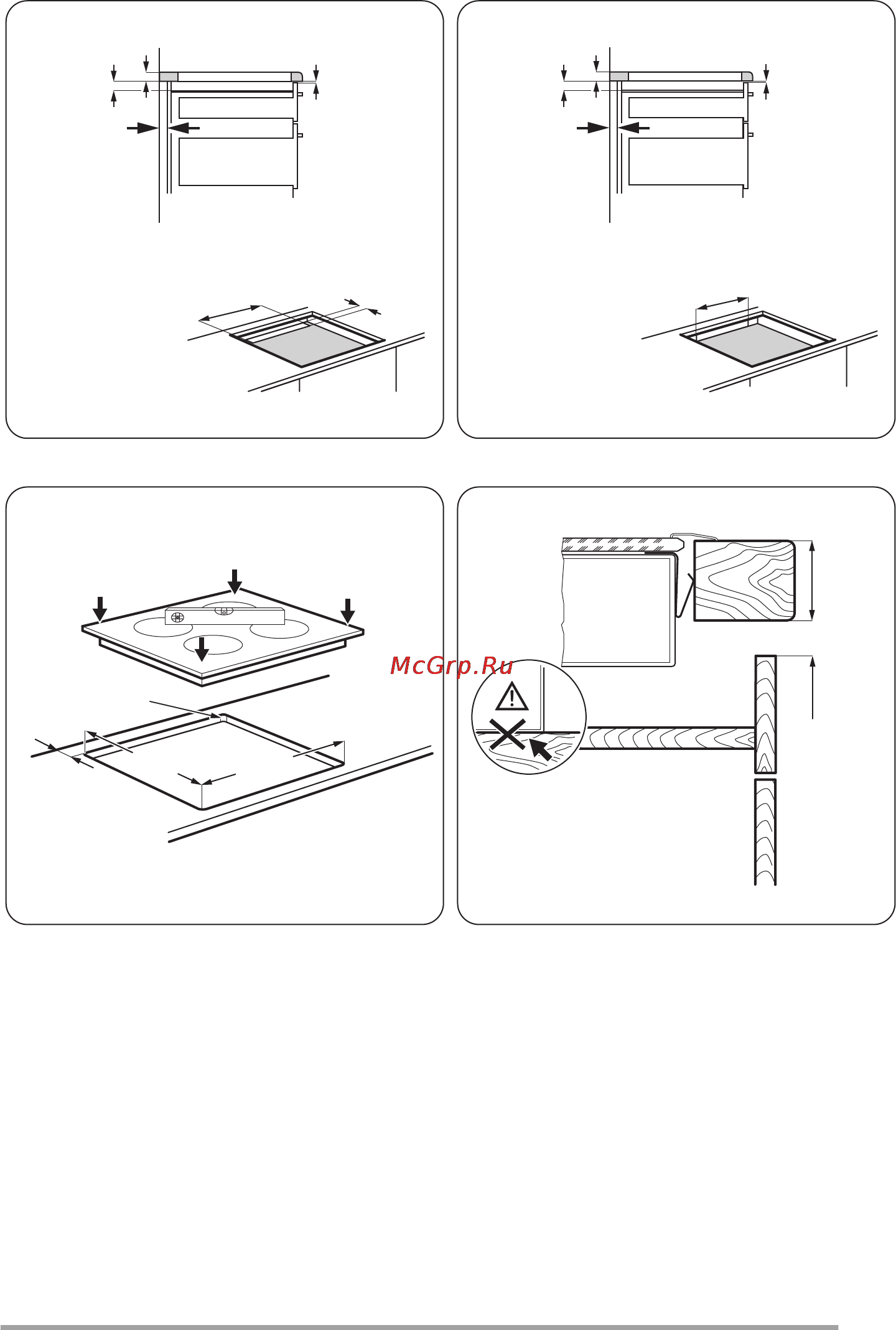 McGrp.Ru