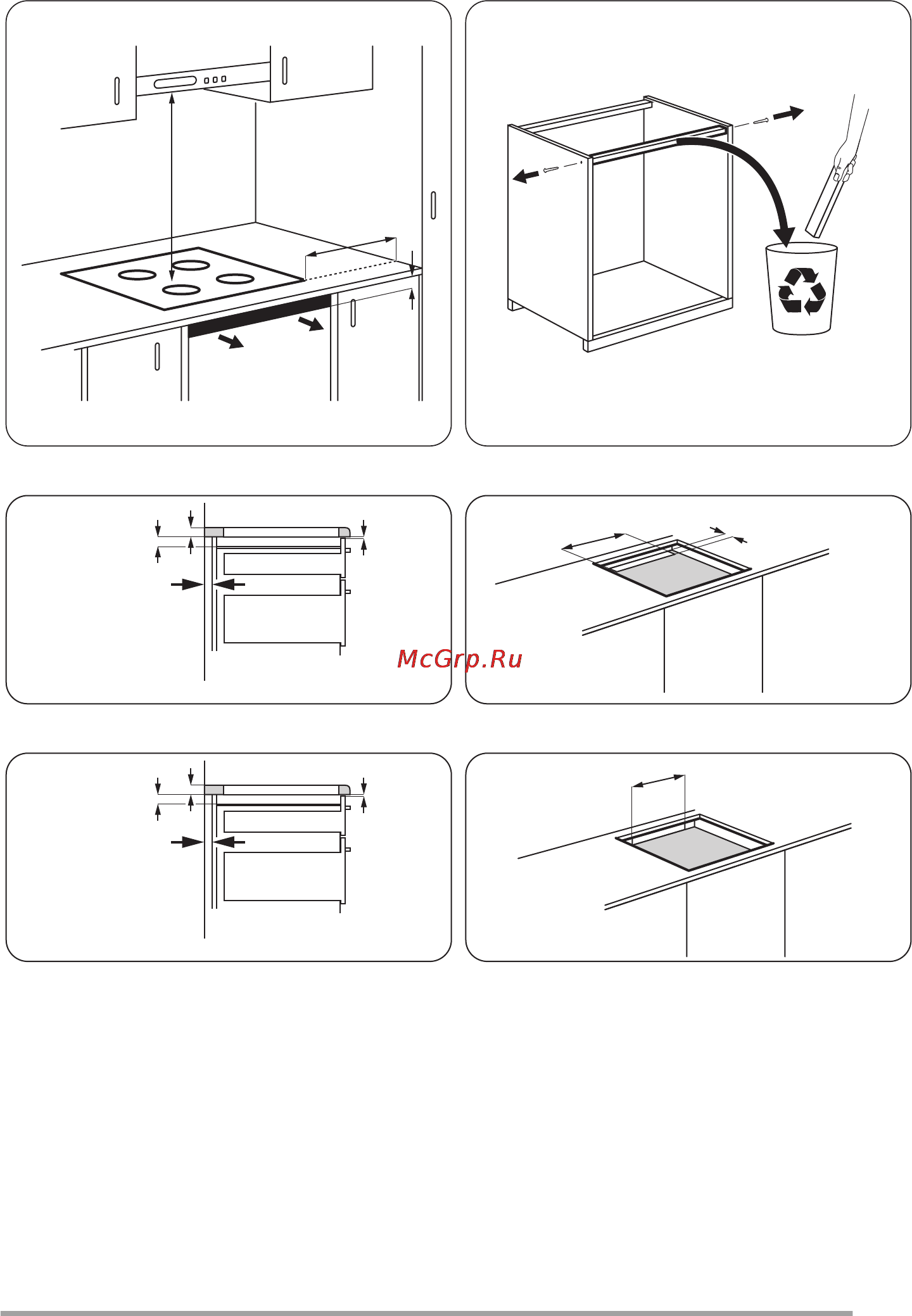 McGrp.Ru