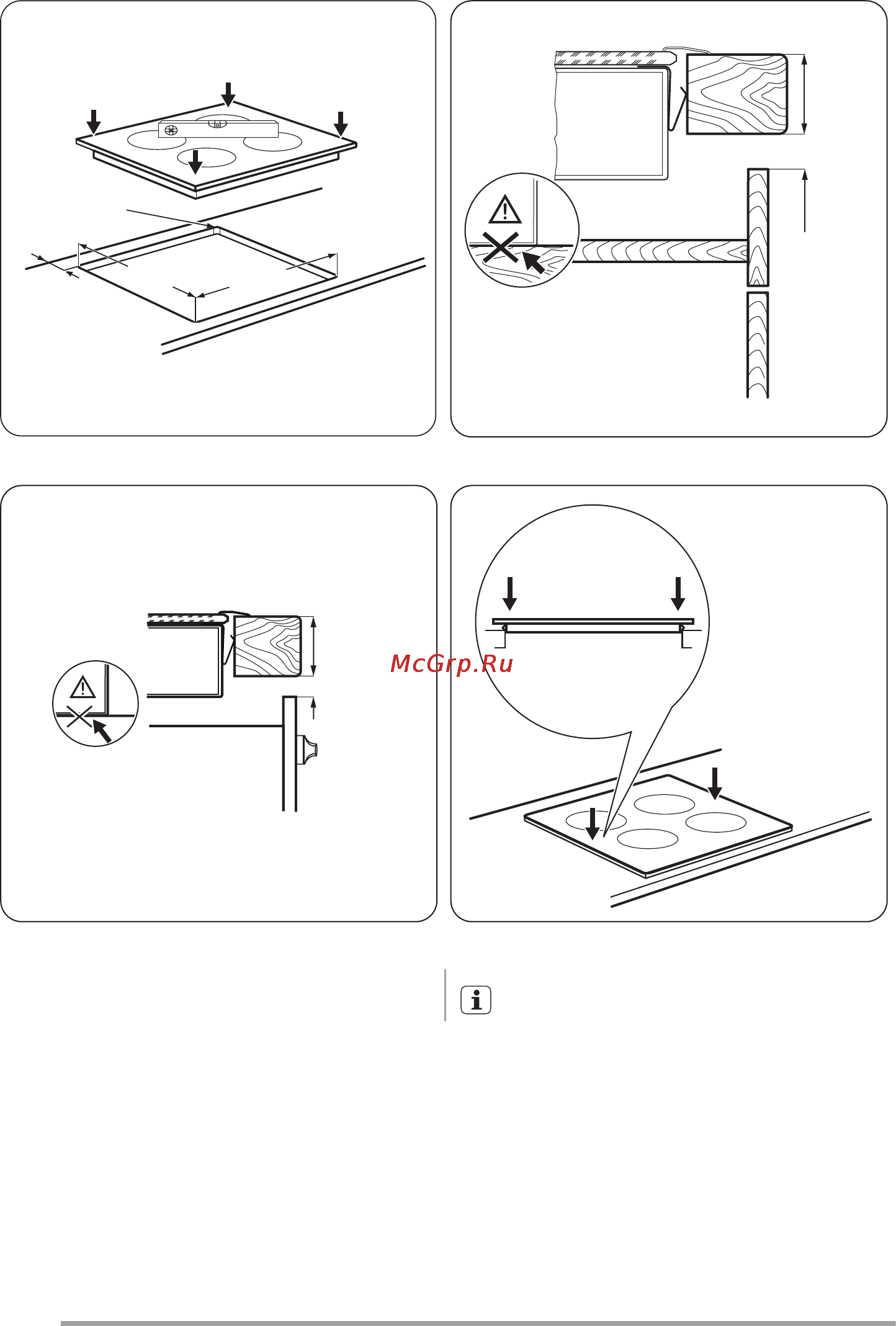 McGrp.Ru