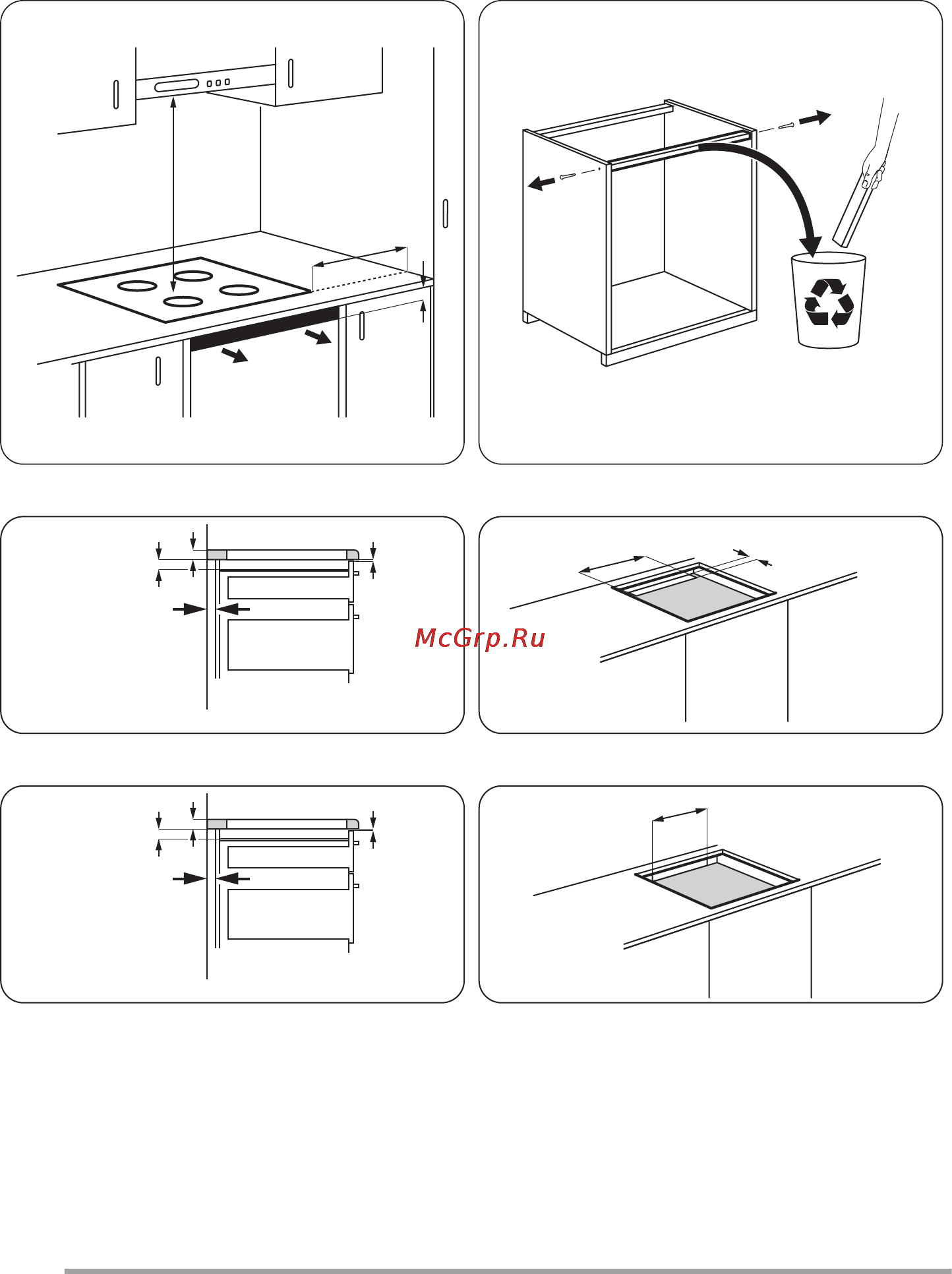 McGrp.Ru