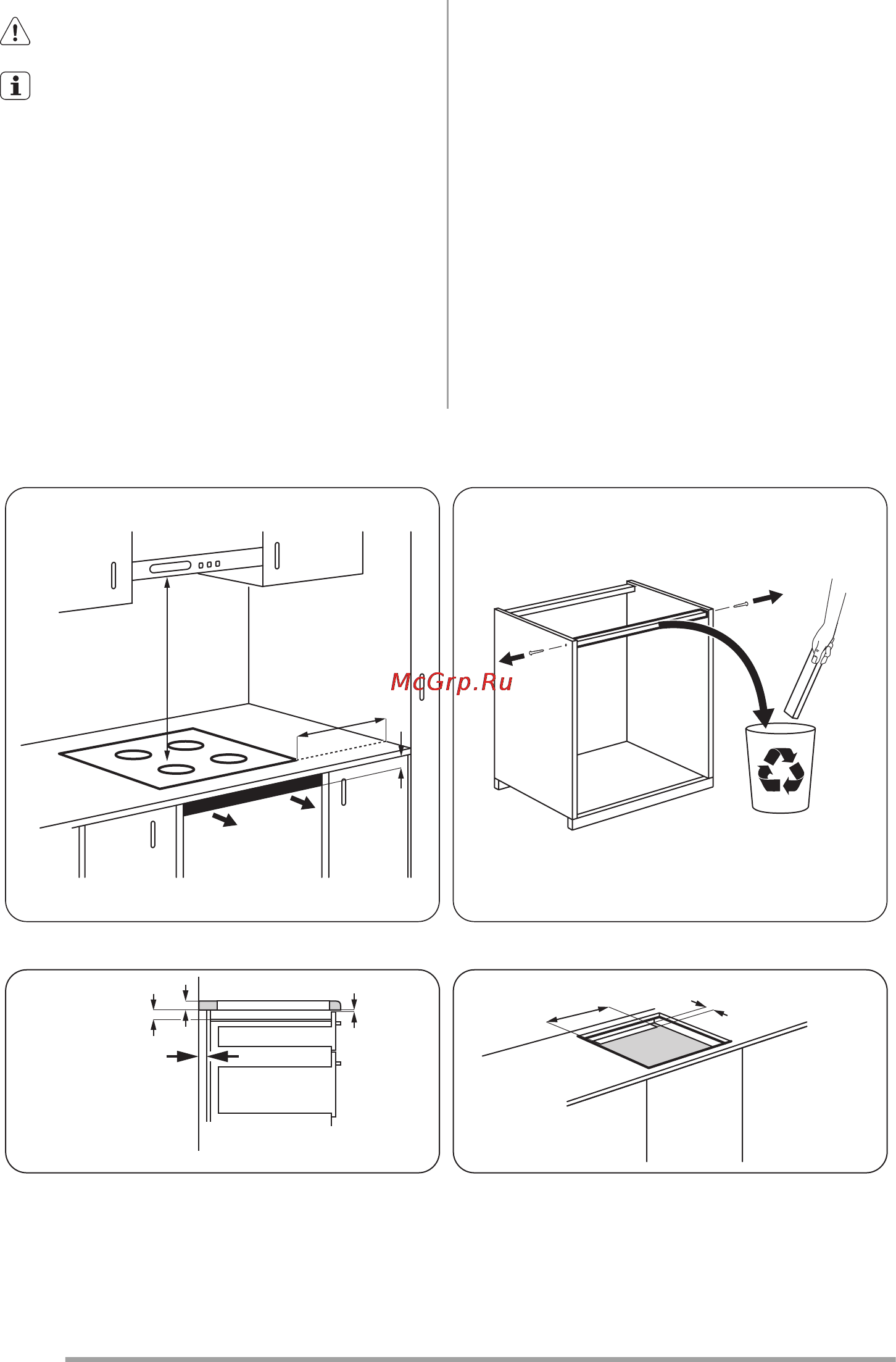 McGrp.Ru