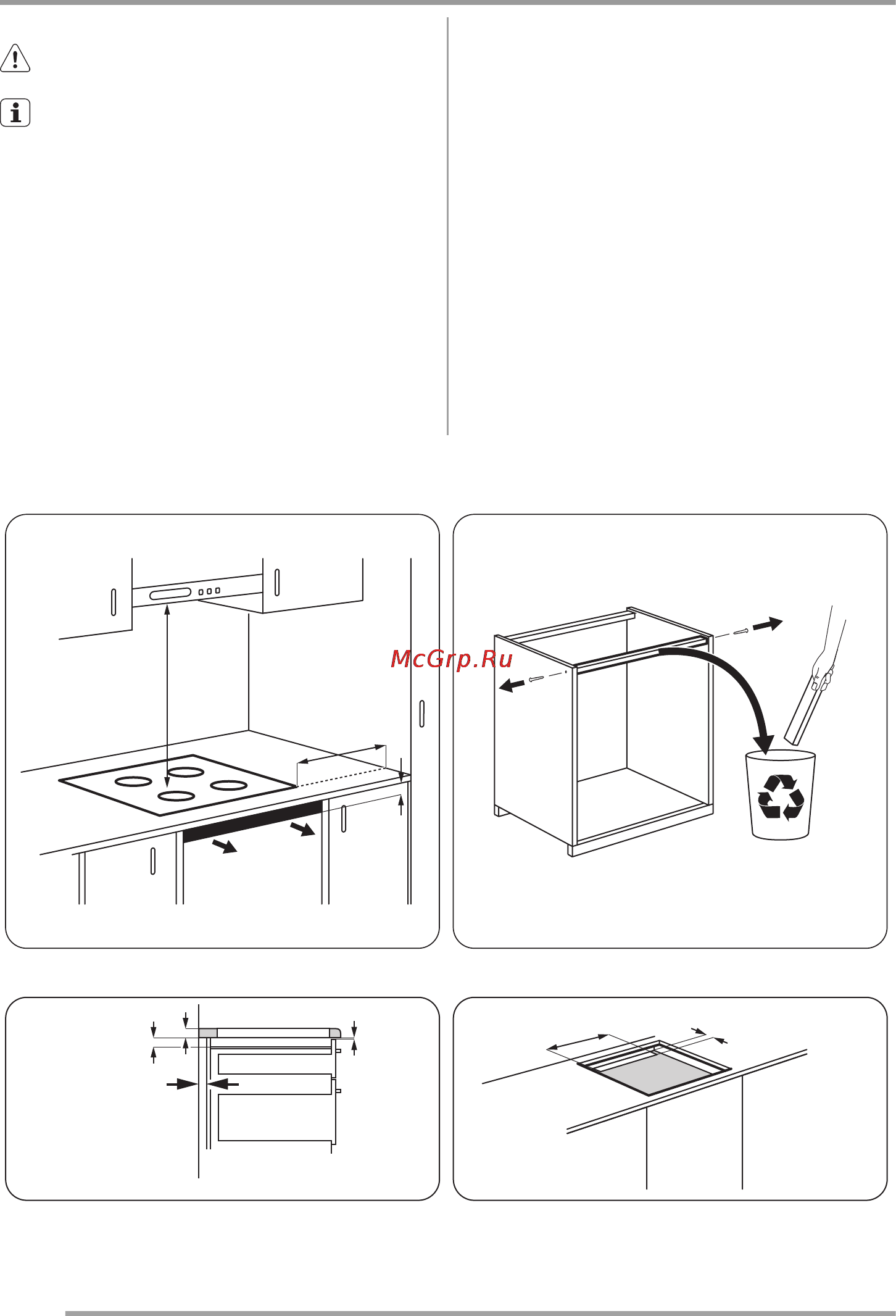 McGrp.Ru