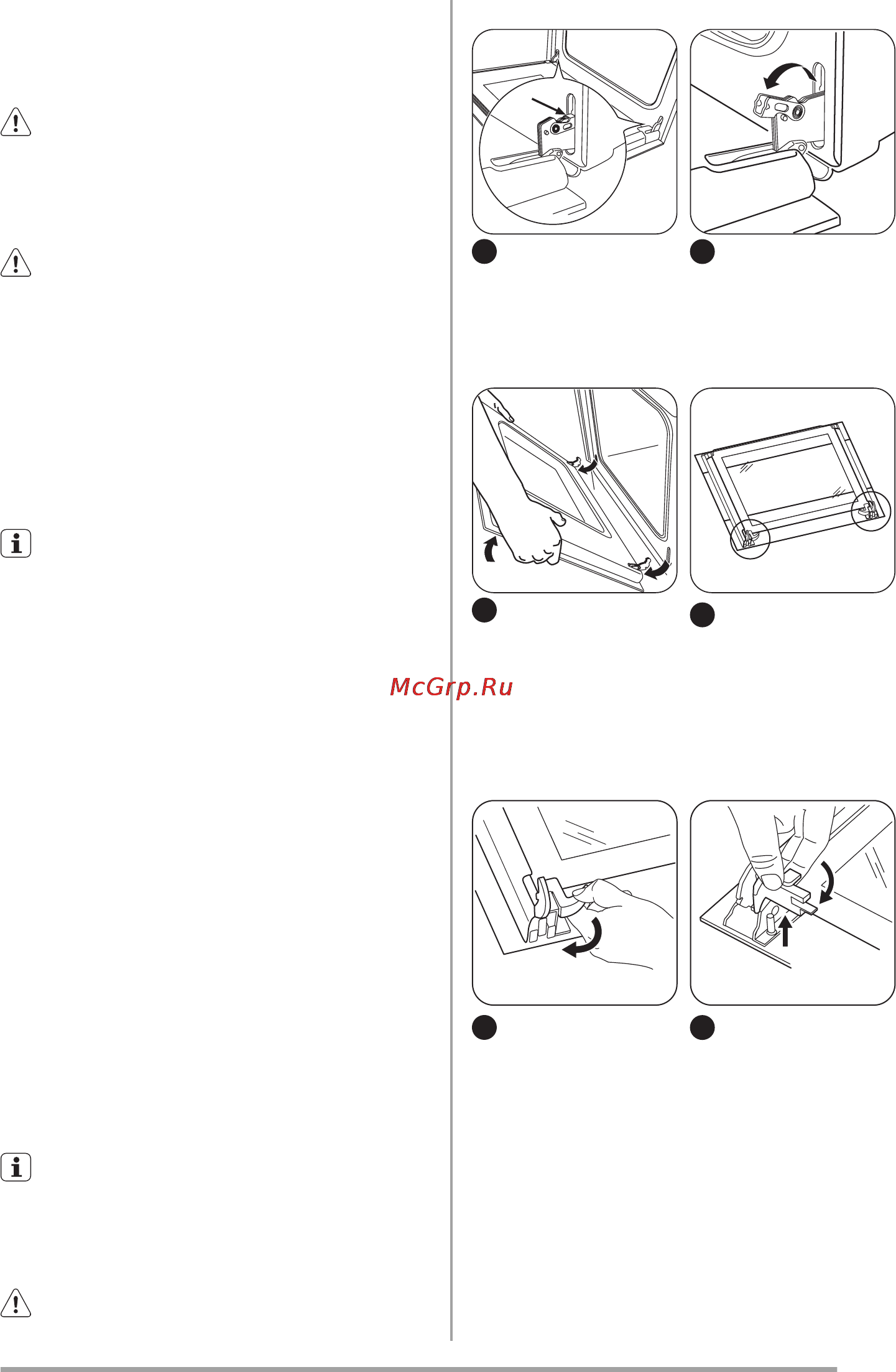 McGrp.Ru