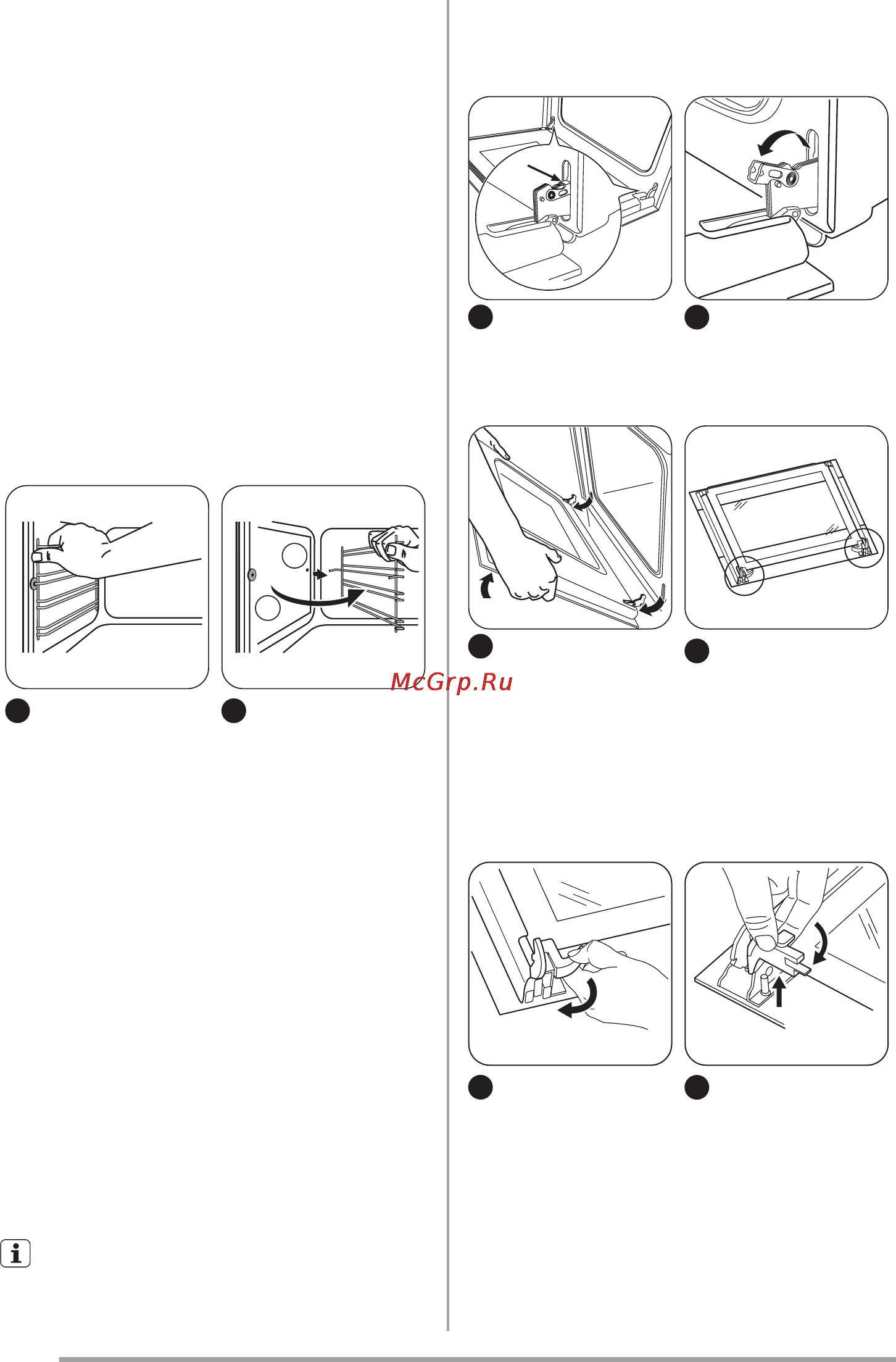 McGrp.Ru