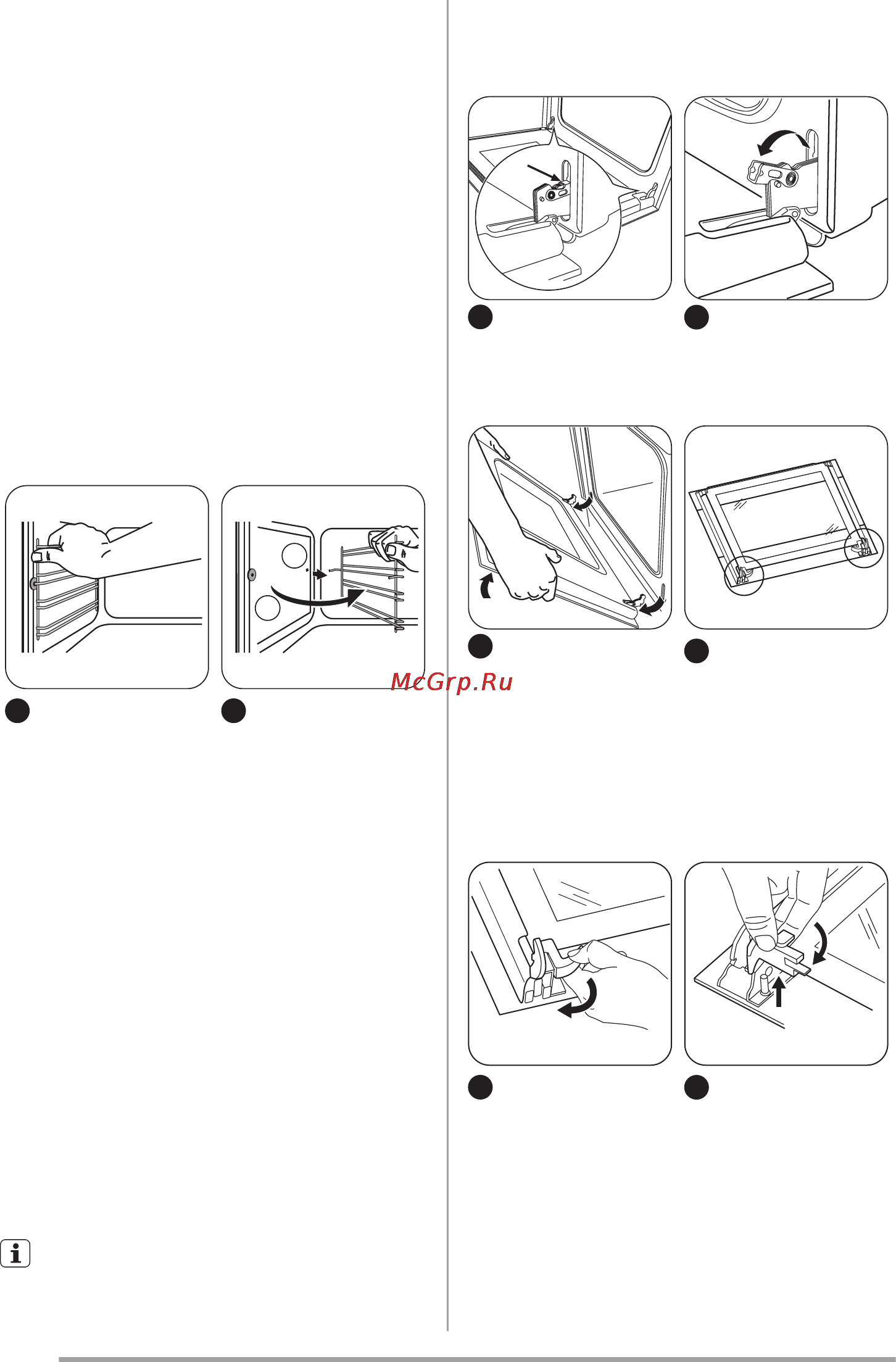 McGrp.Ru