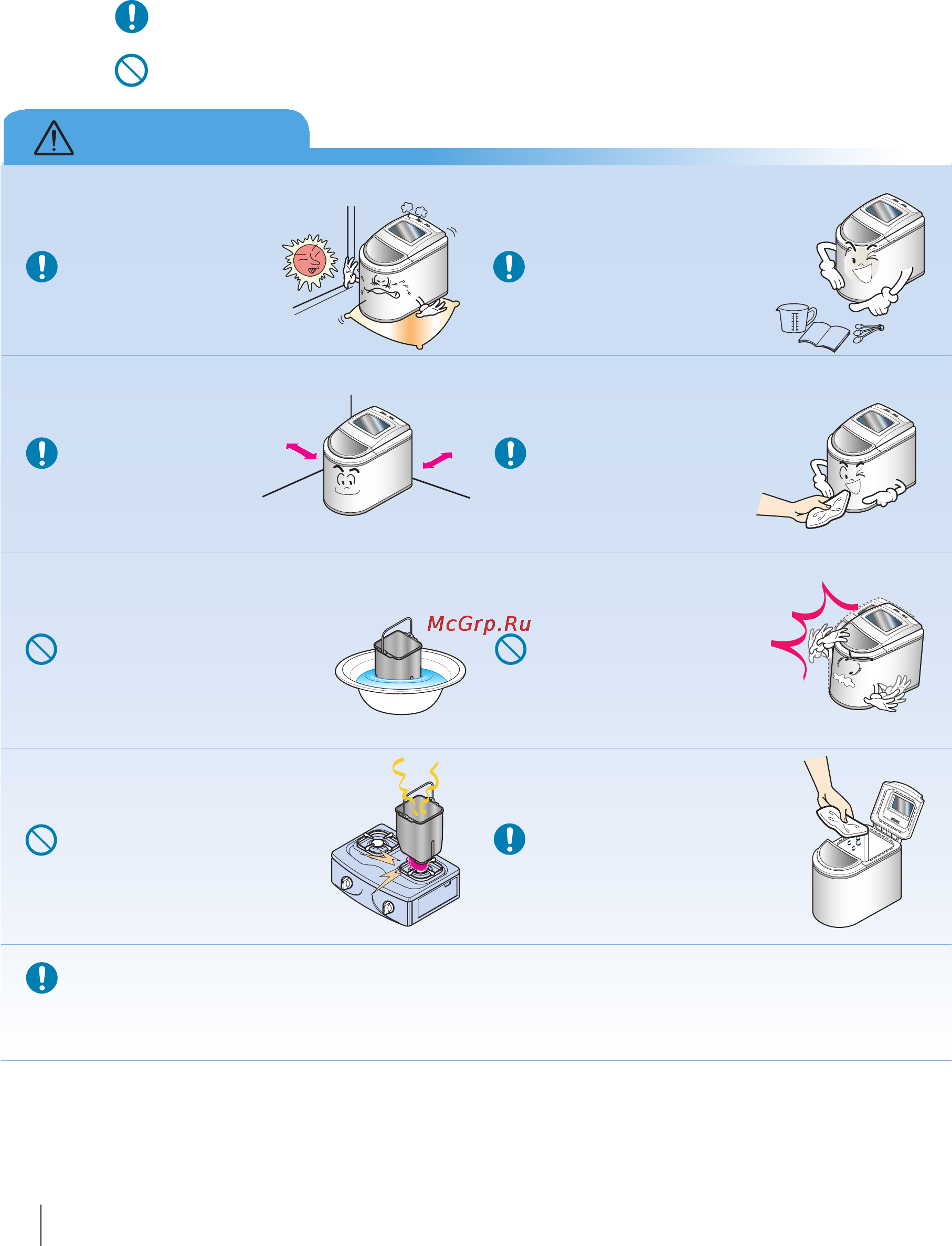 McGrp.Ru