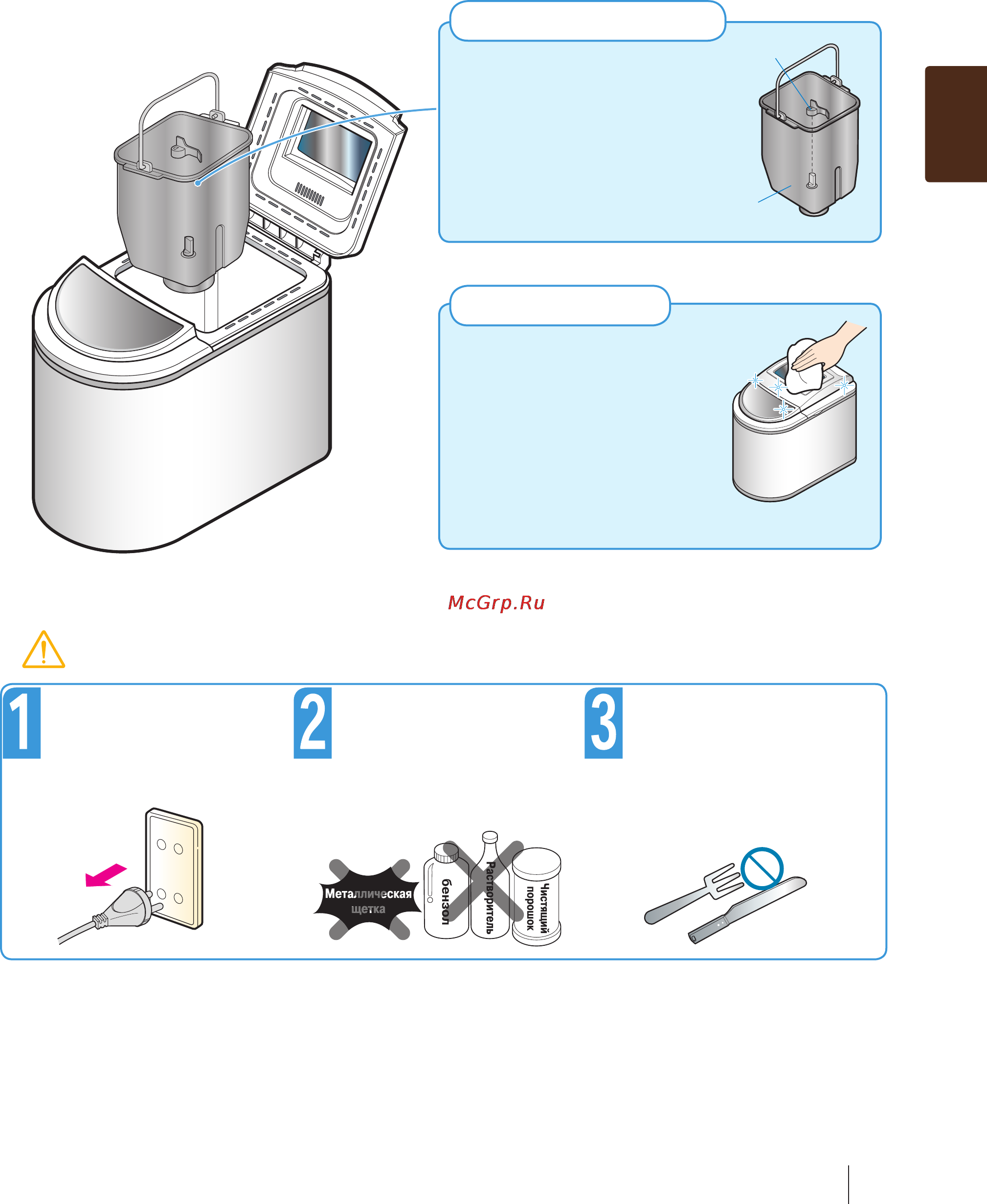 McGrp.Ru

1

2

3

Металлическая щетка

бензол

Растворитель

Чистящий порошок