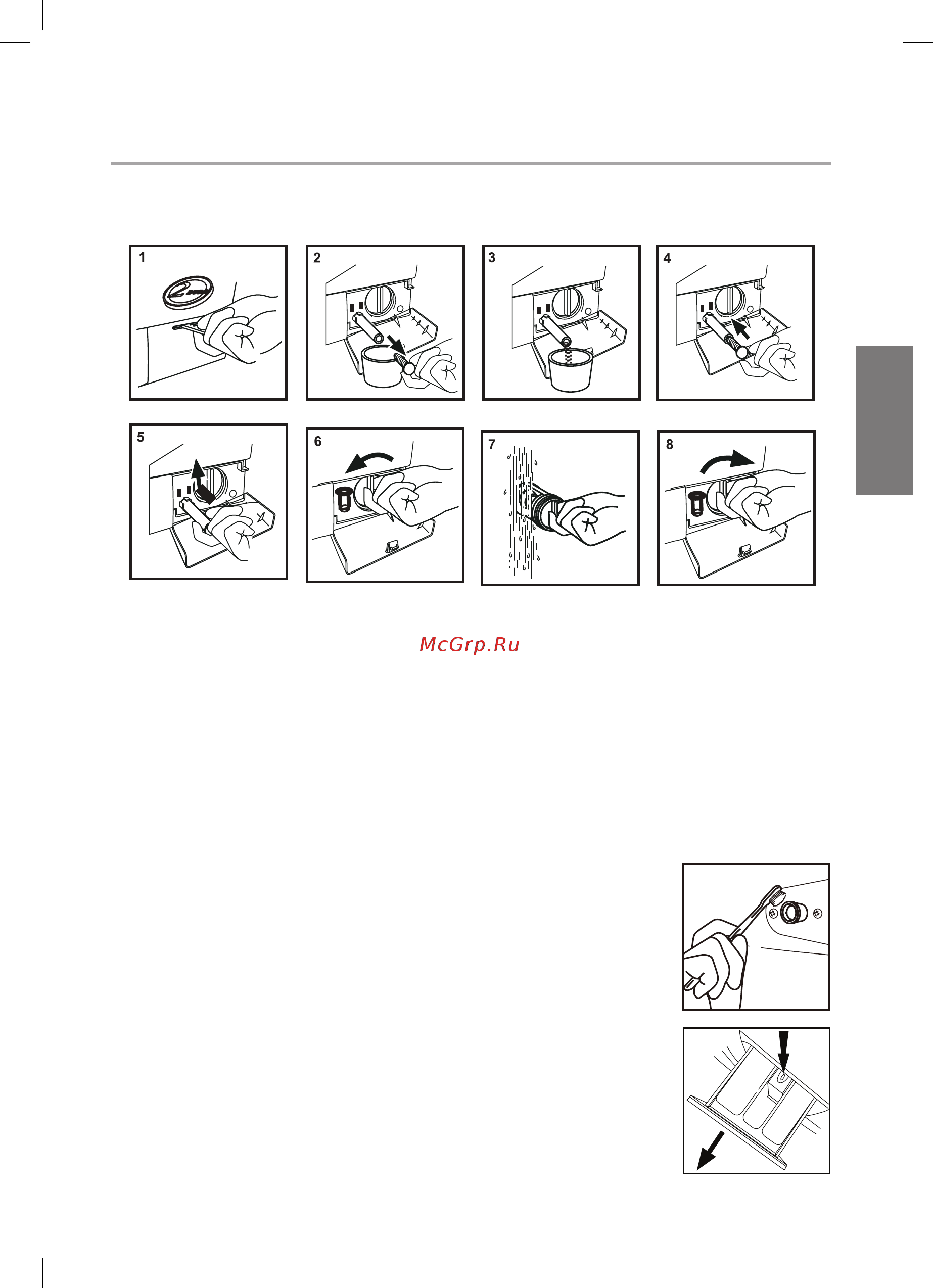 1

2

3

4

5

6

7

8

McGrp.Ru