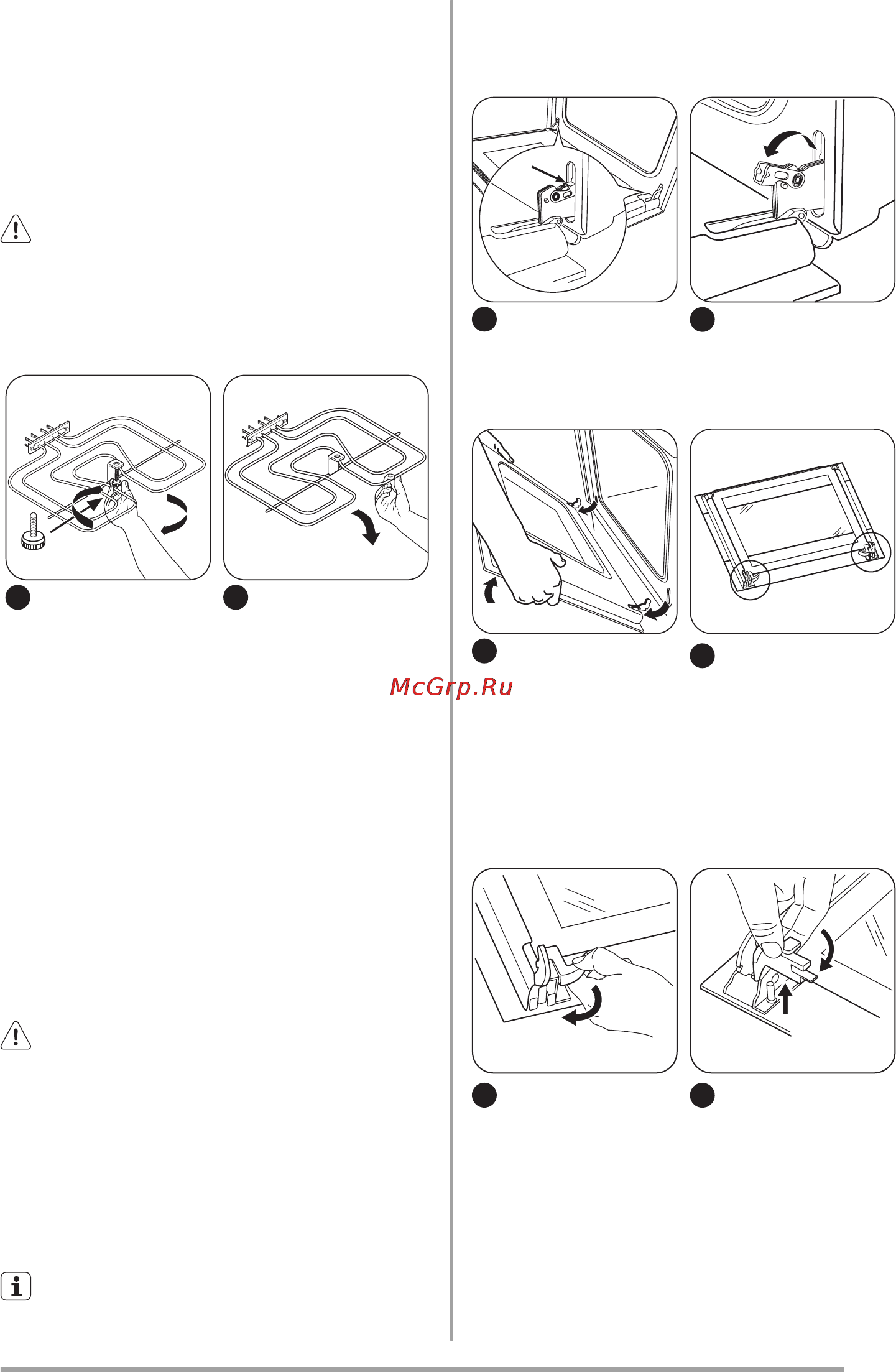 McGrp.Ru