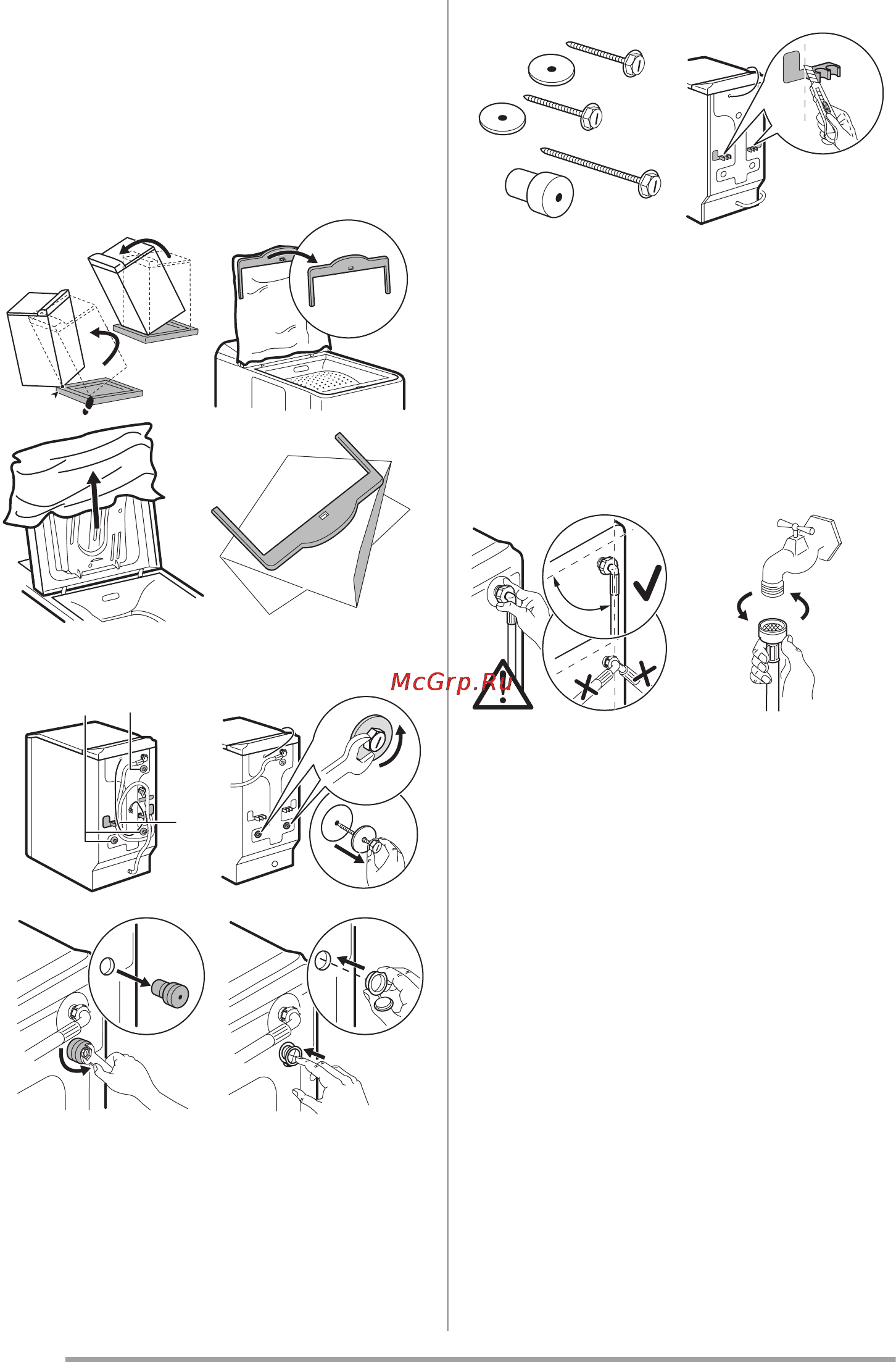 McGrp.Ru