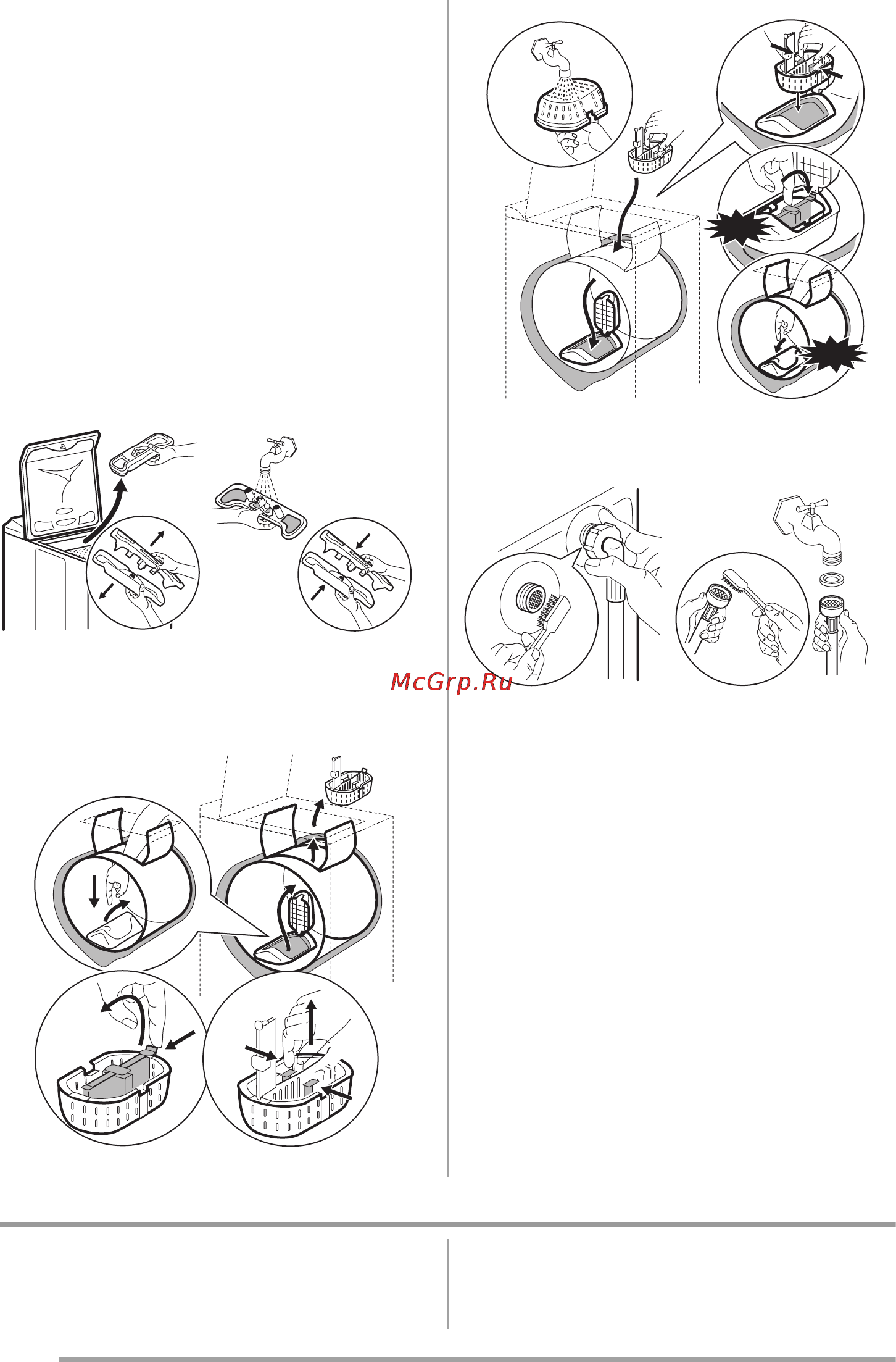 McGrp.Ru