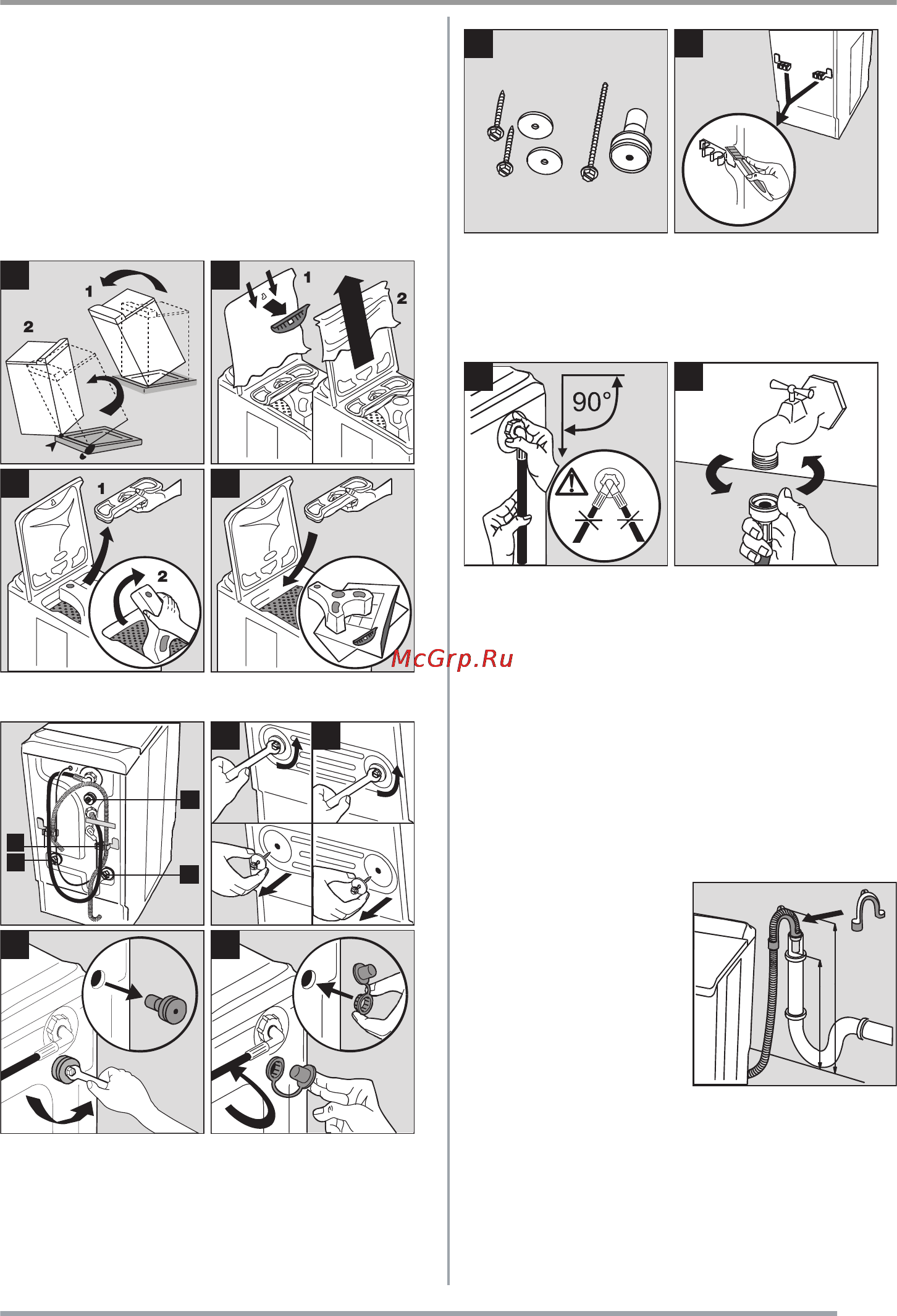 1
2
1
2
1
2
90°
McGrp.Ru