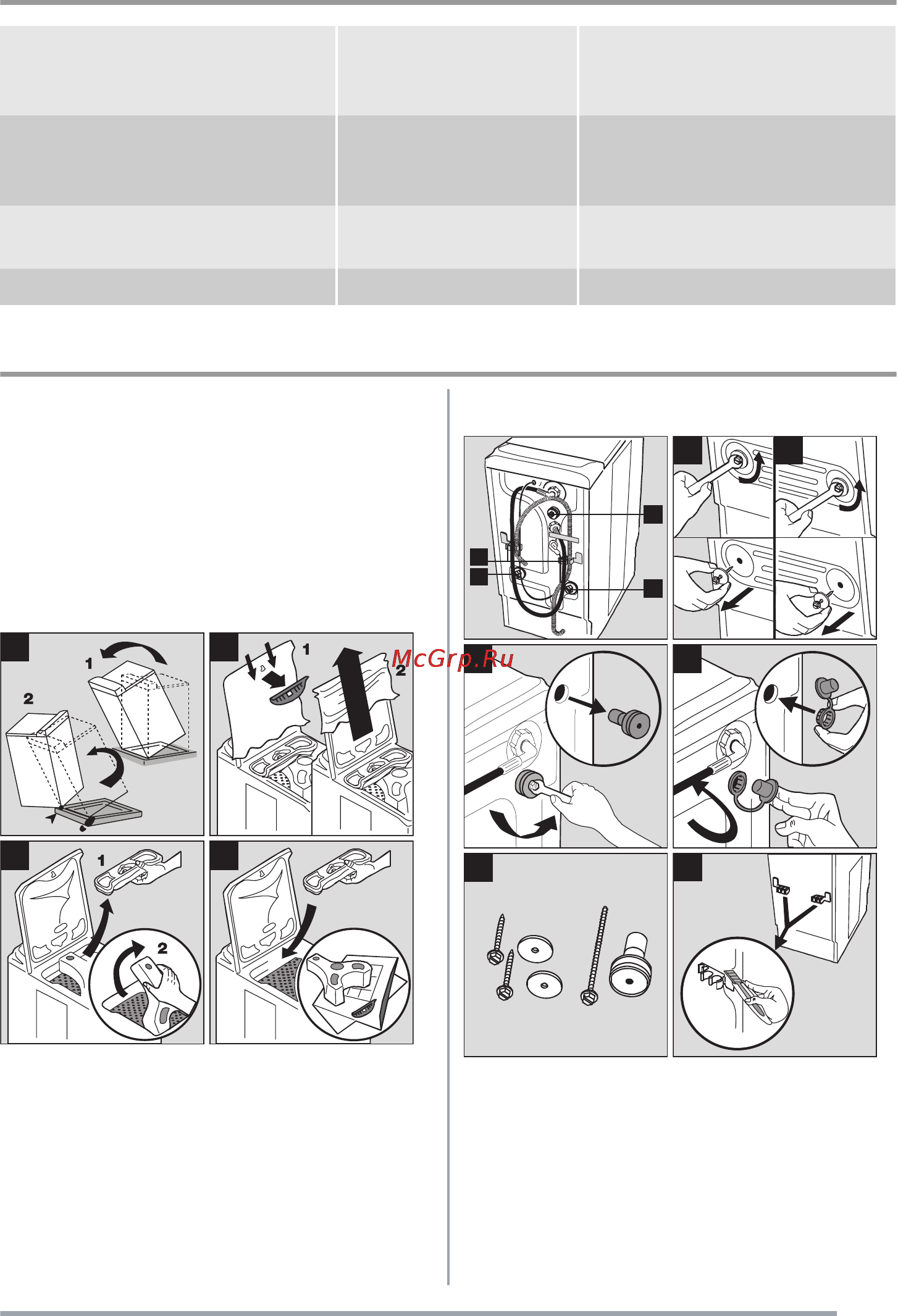 McGrp.Ru

1
2

1
2

1
2