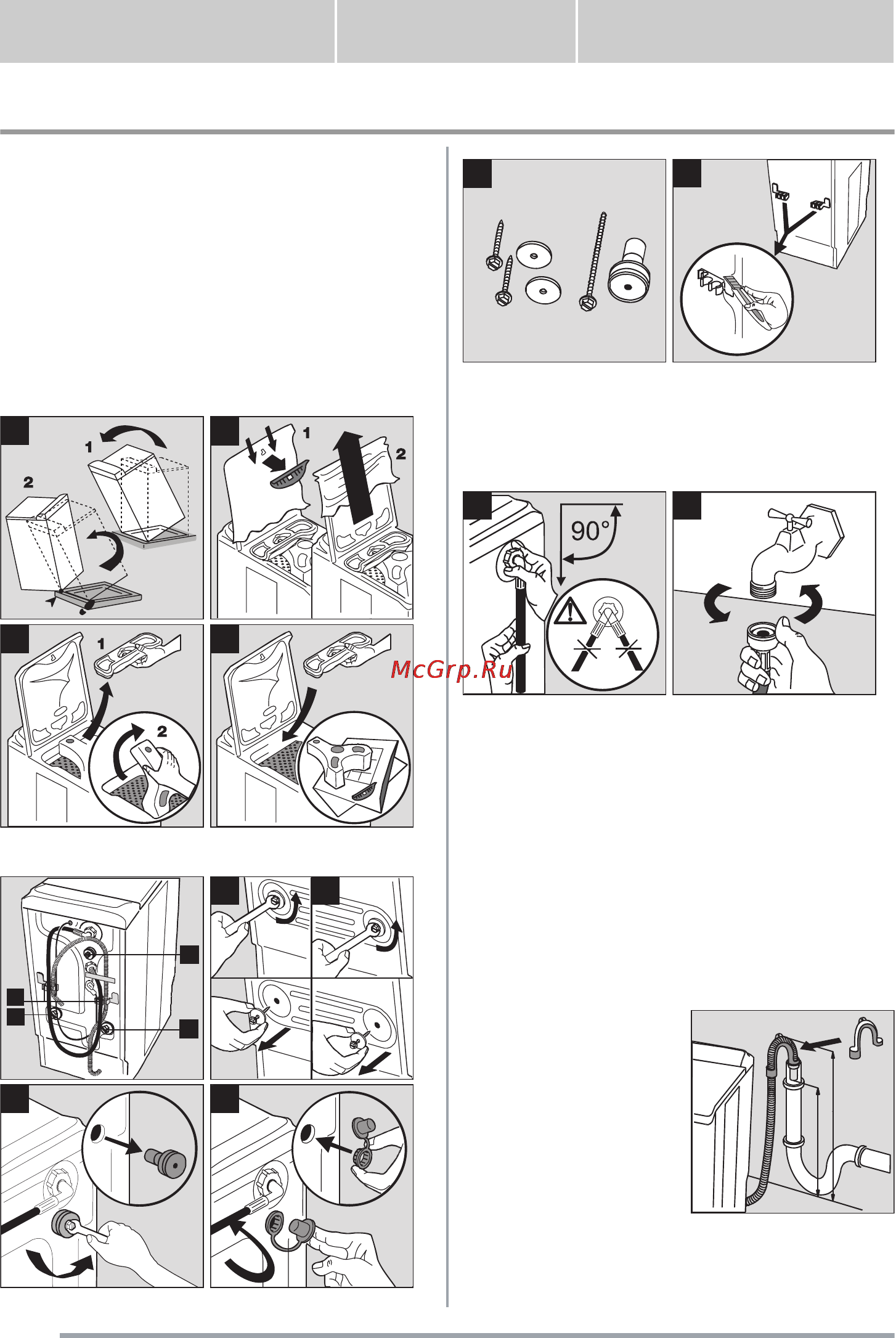 1
2
1
2
1
2
90°
McGrp.Ru