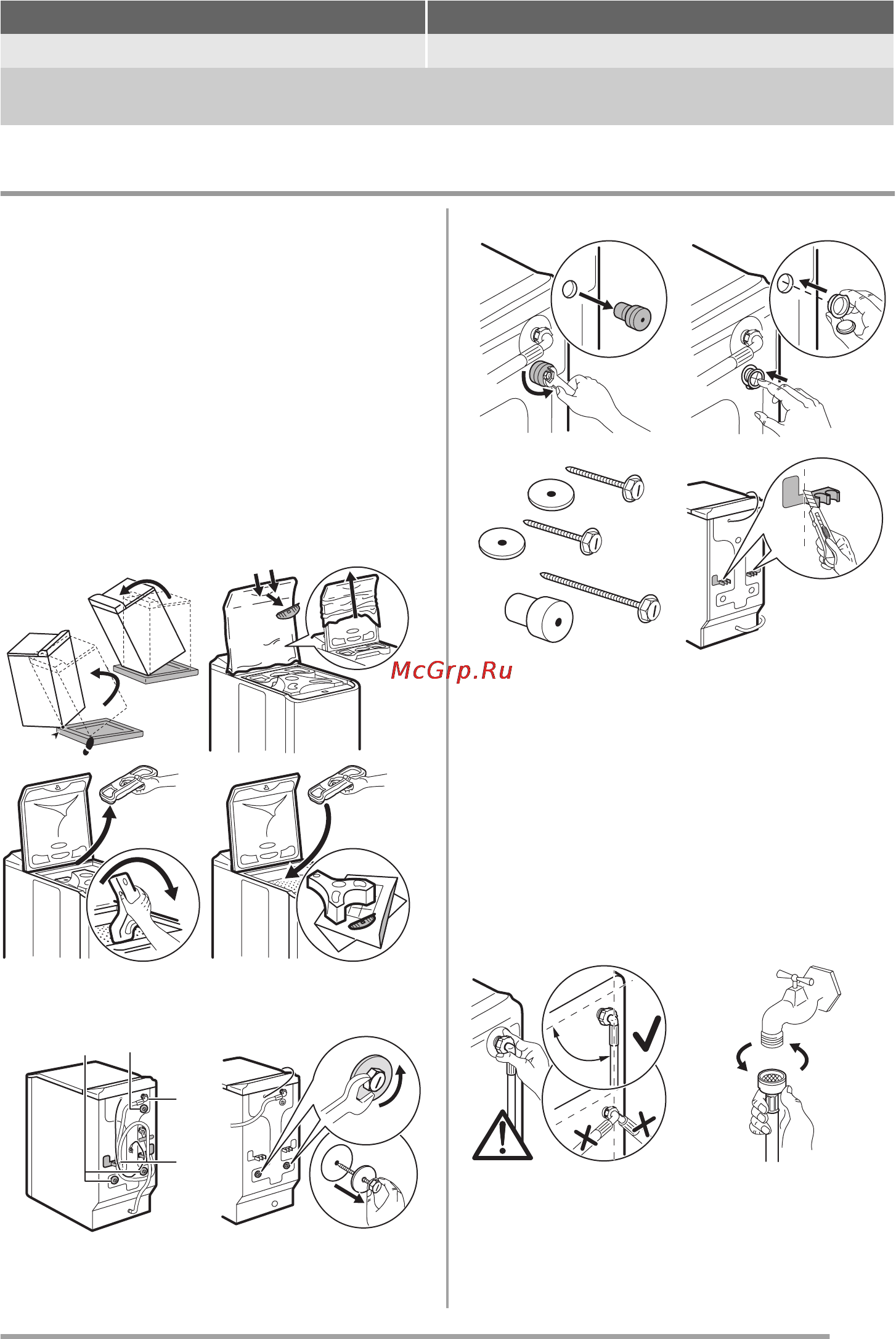 McGrp.Ru