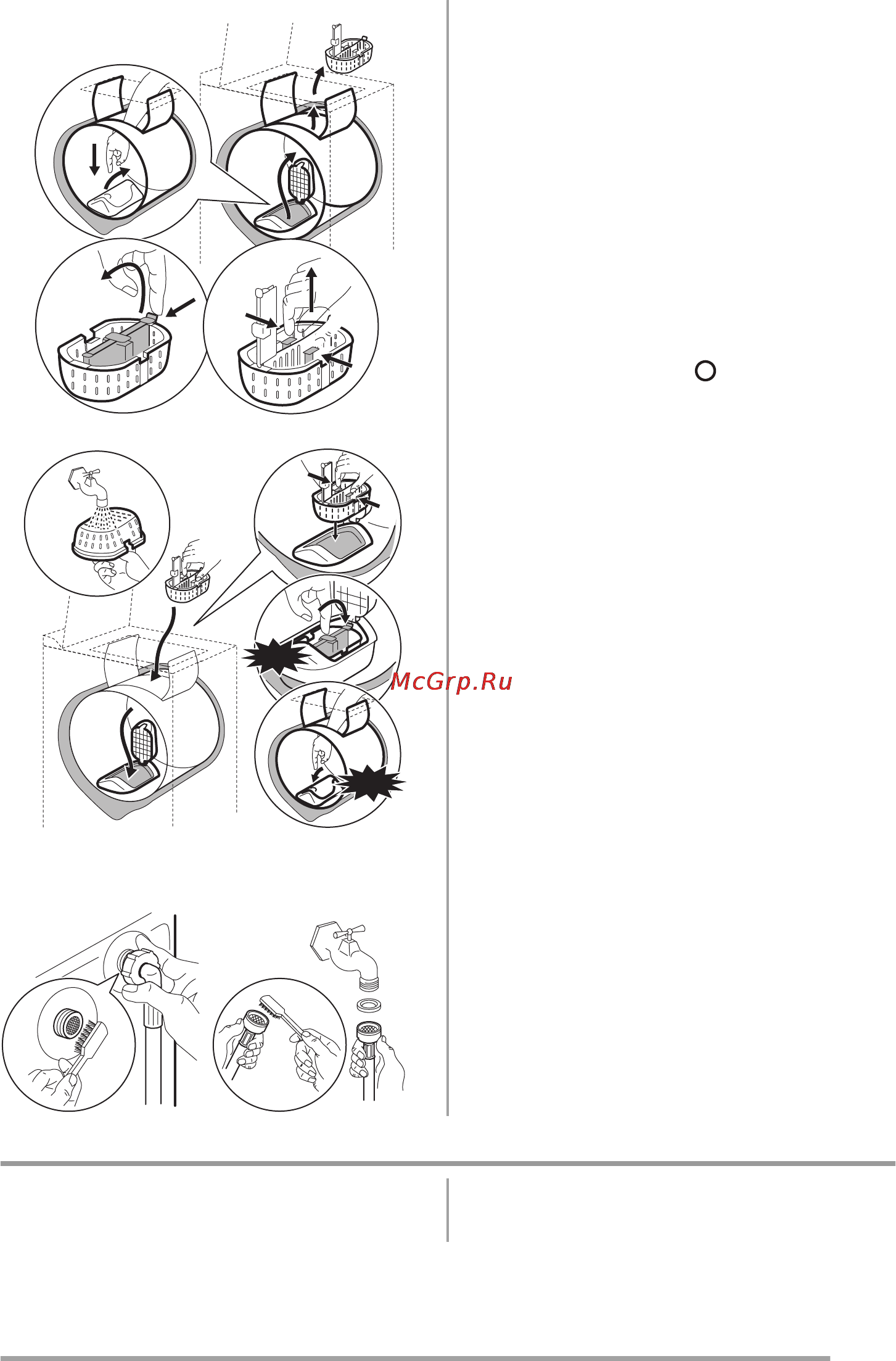 McGrp.Ru